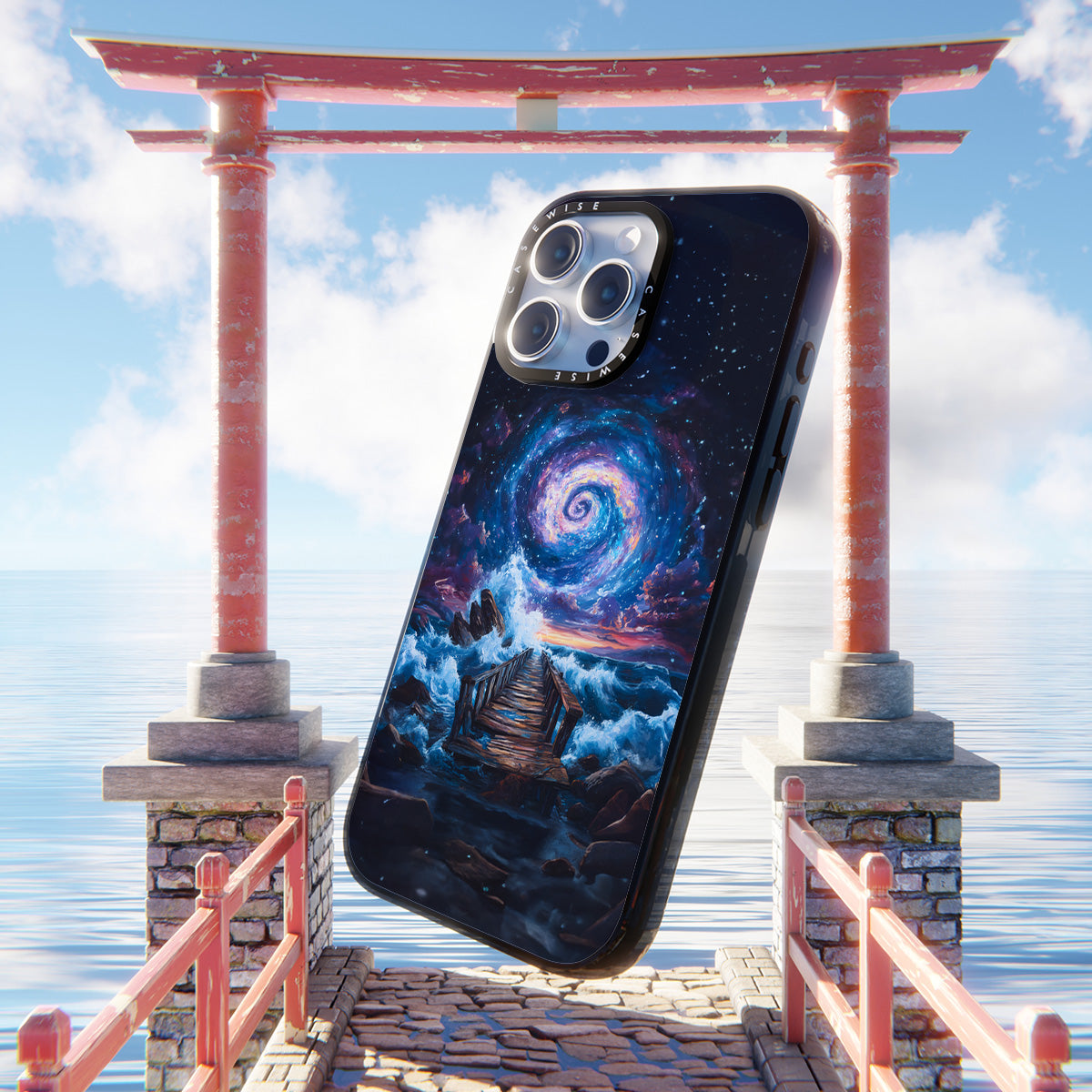 CASEWISE
CASEWISE