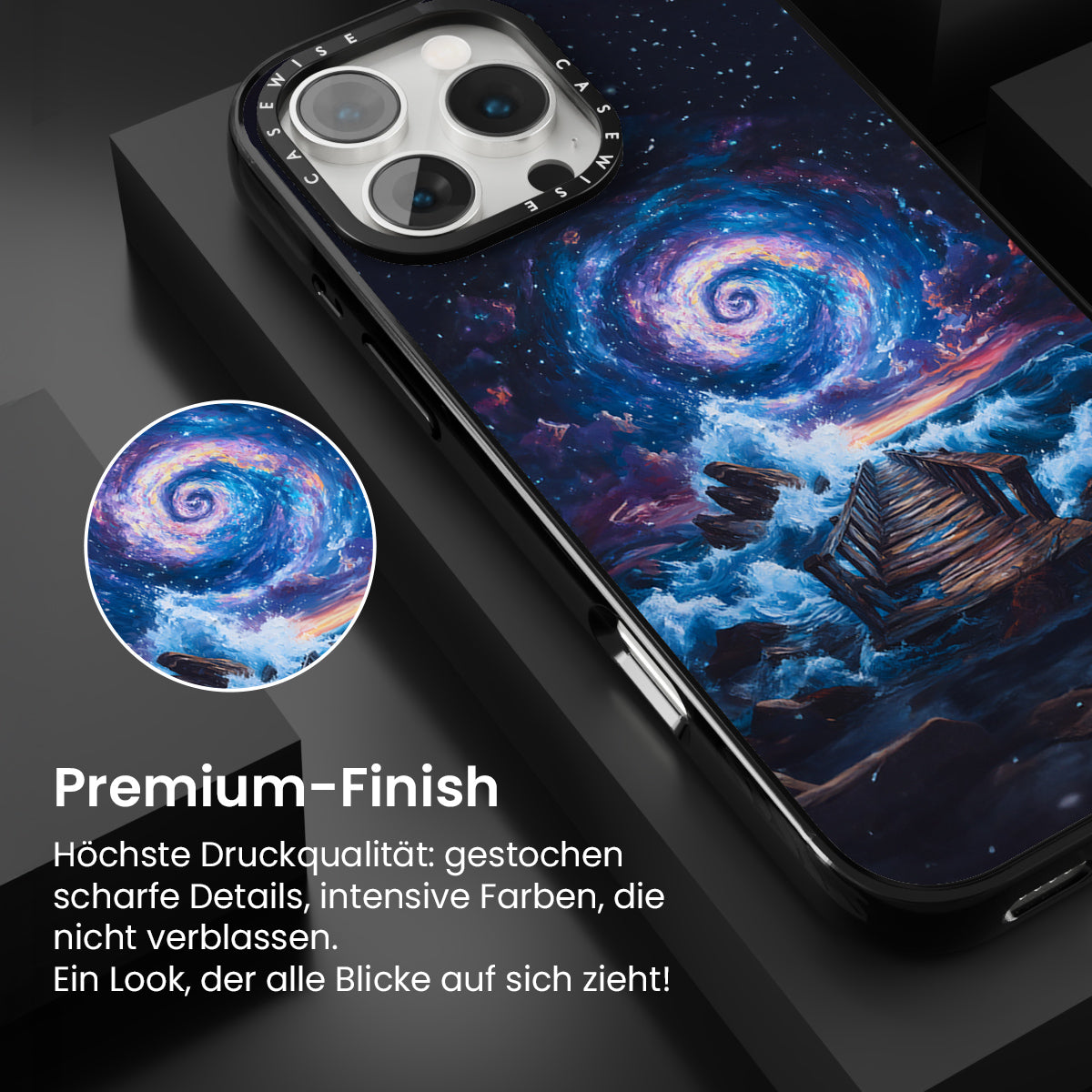 CASEWISE CASEWISE

Premium-Finish

Höchste Druckqualität: gestochen scharfe Details, intensive Farben, die nicht verblassen.
Ein Look, der alle Blicke auf sich zieht!