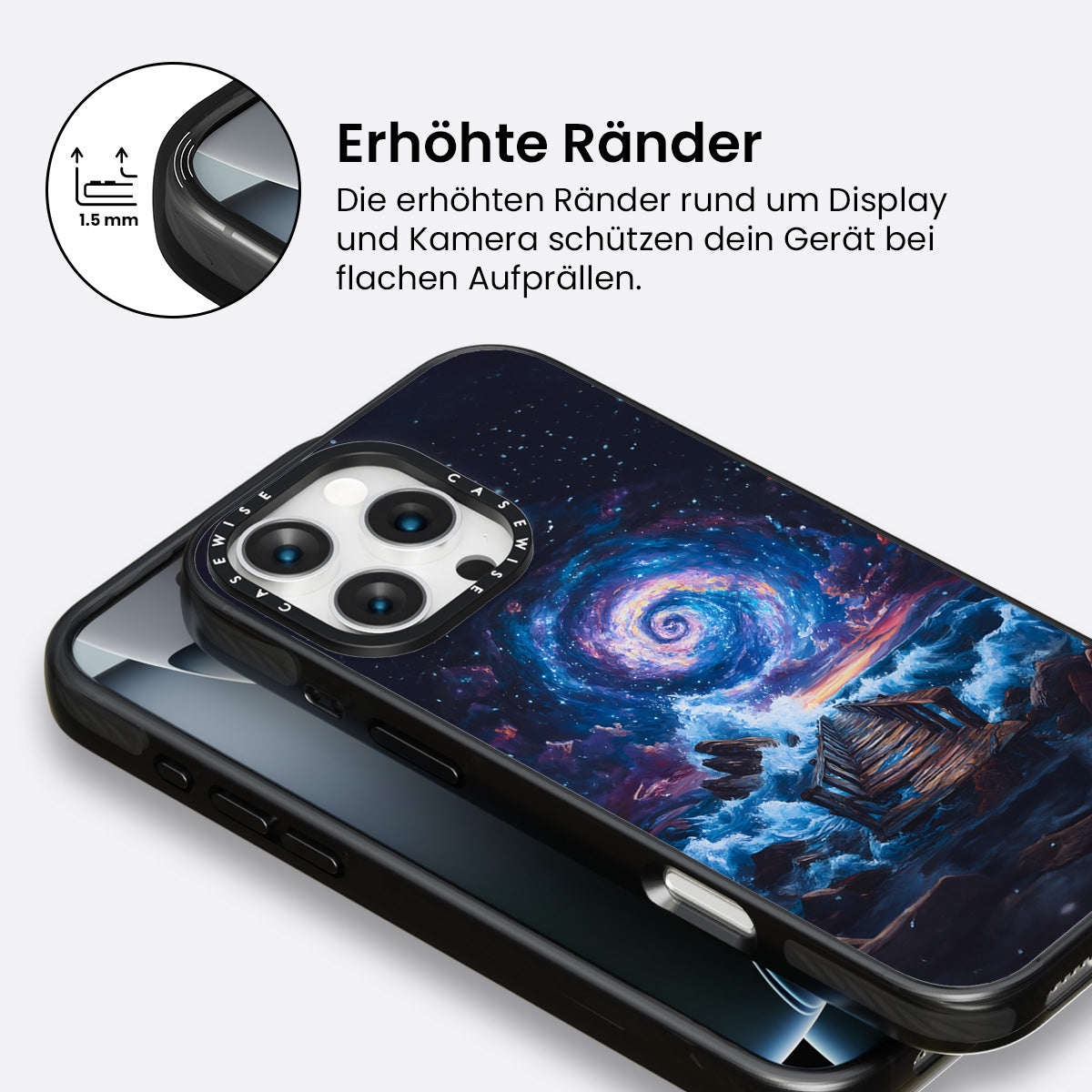 1.5 mm

Erhöhte Ränder

Die erhöhten Ränder rund um Display und Kamera schützen dein Gerät bei flachen Aufprällen.

CASEWISE CASEWISE