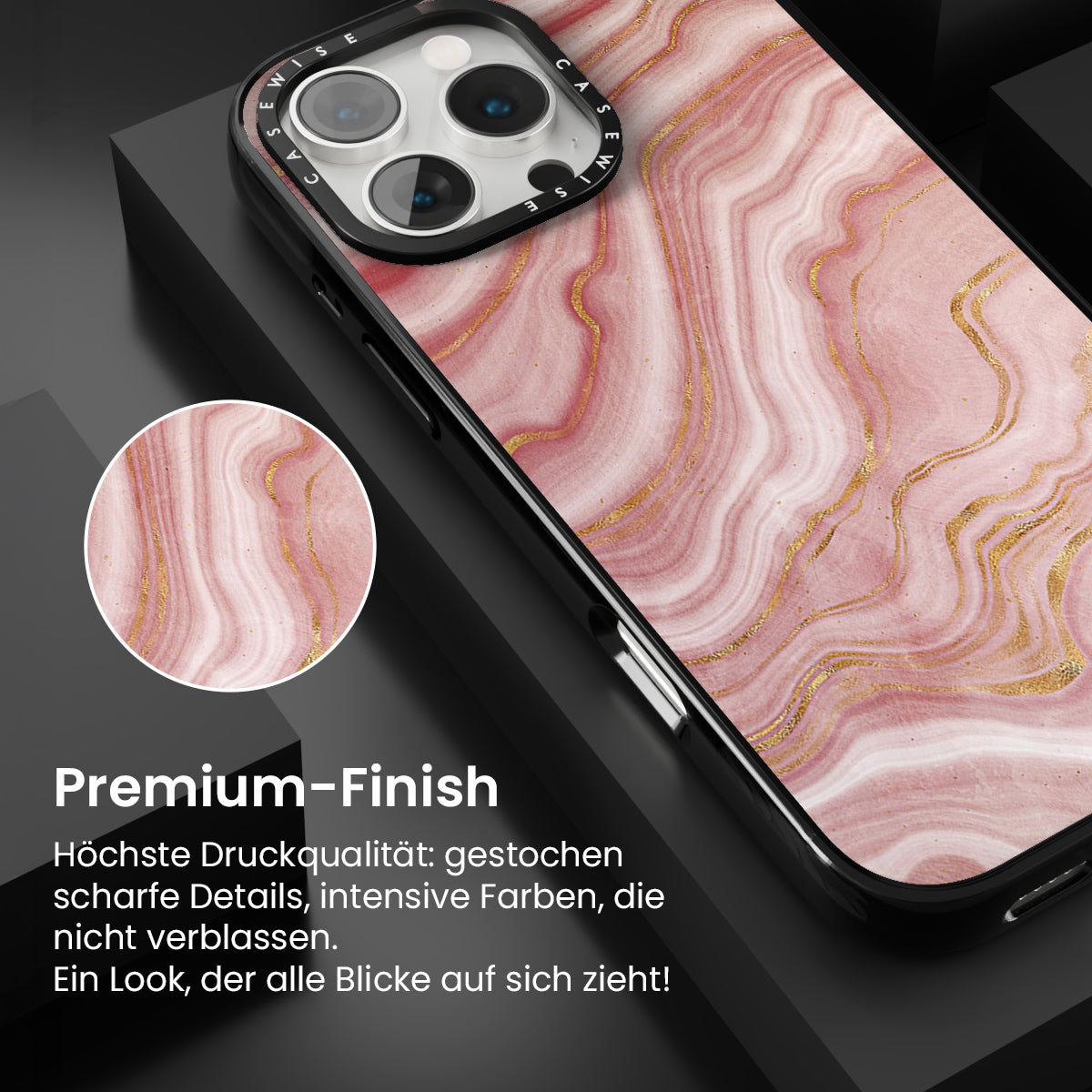 CASEWISE CASEWISE

Premium-Finish

Höchste Druckqualität: gestochen scharfe Details, intensive Farben, die nicht verblassen.
Ein Look, der alle Blicke auf sich zieht!