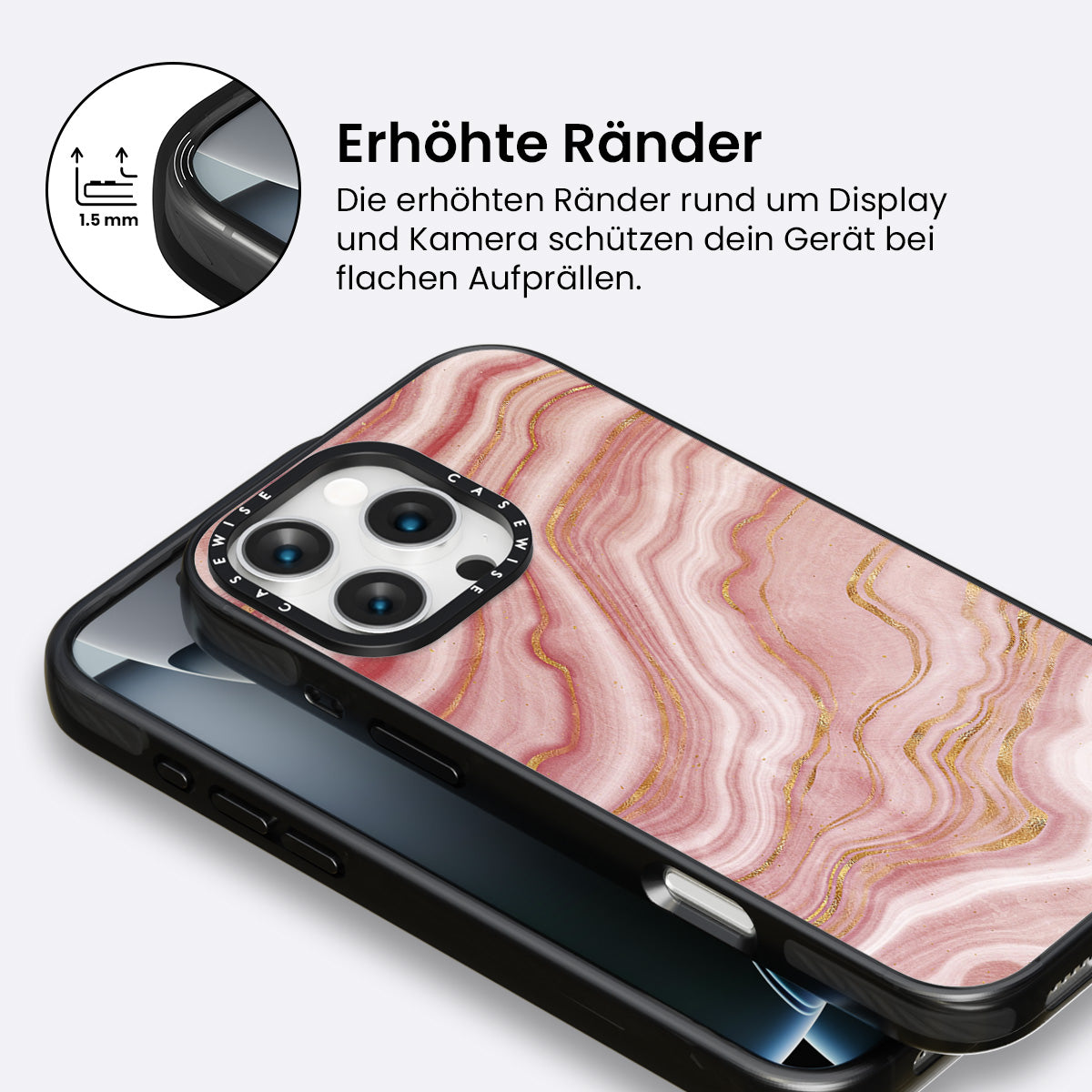 1.5 mm

Erhöhte Ränder

Die erhöhten Ränder rund um Display und Kamera schützen dein Gerät bei flachen Aufprällen.

CASEWISE CASEWISE