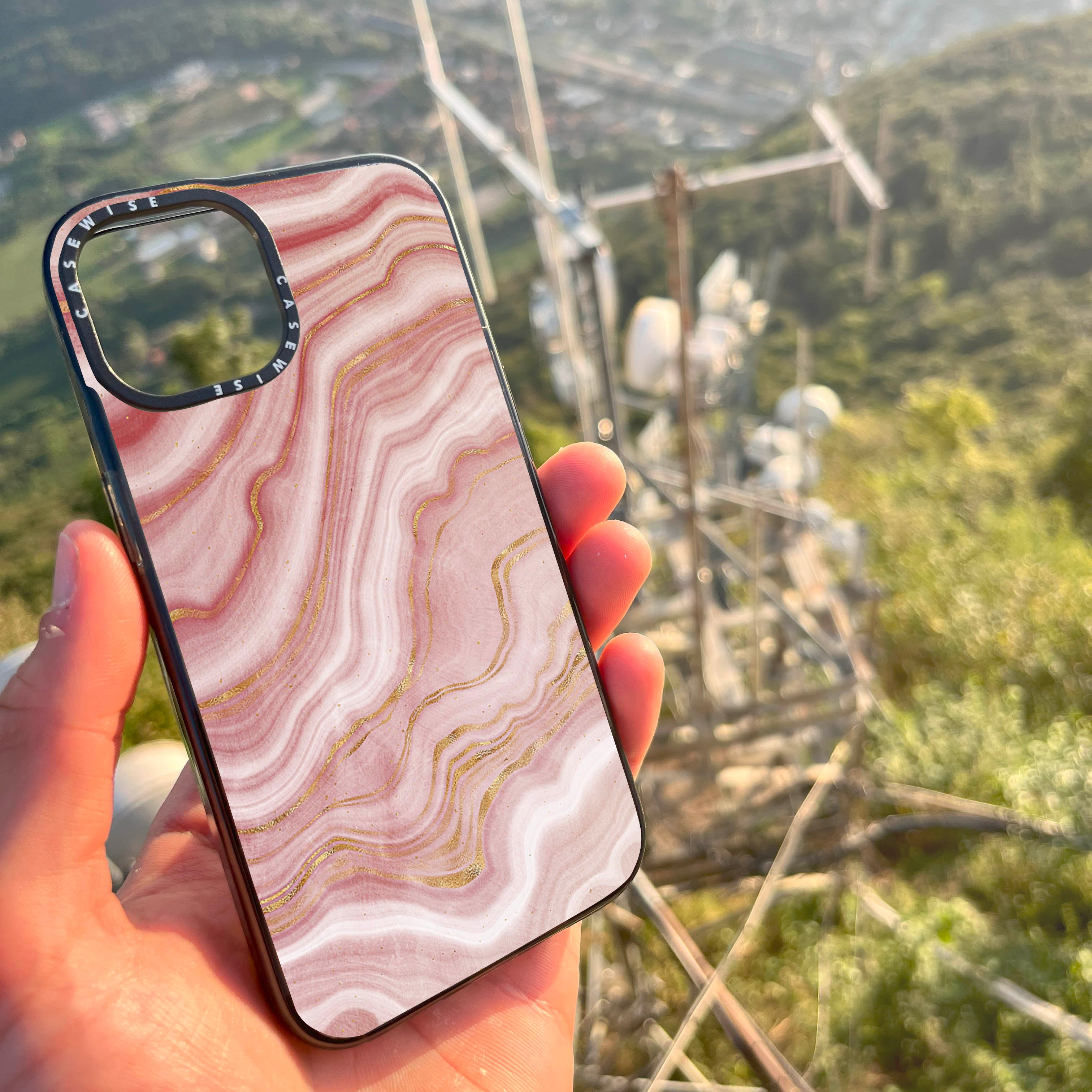 CASEWISE CASEWISE