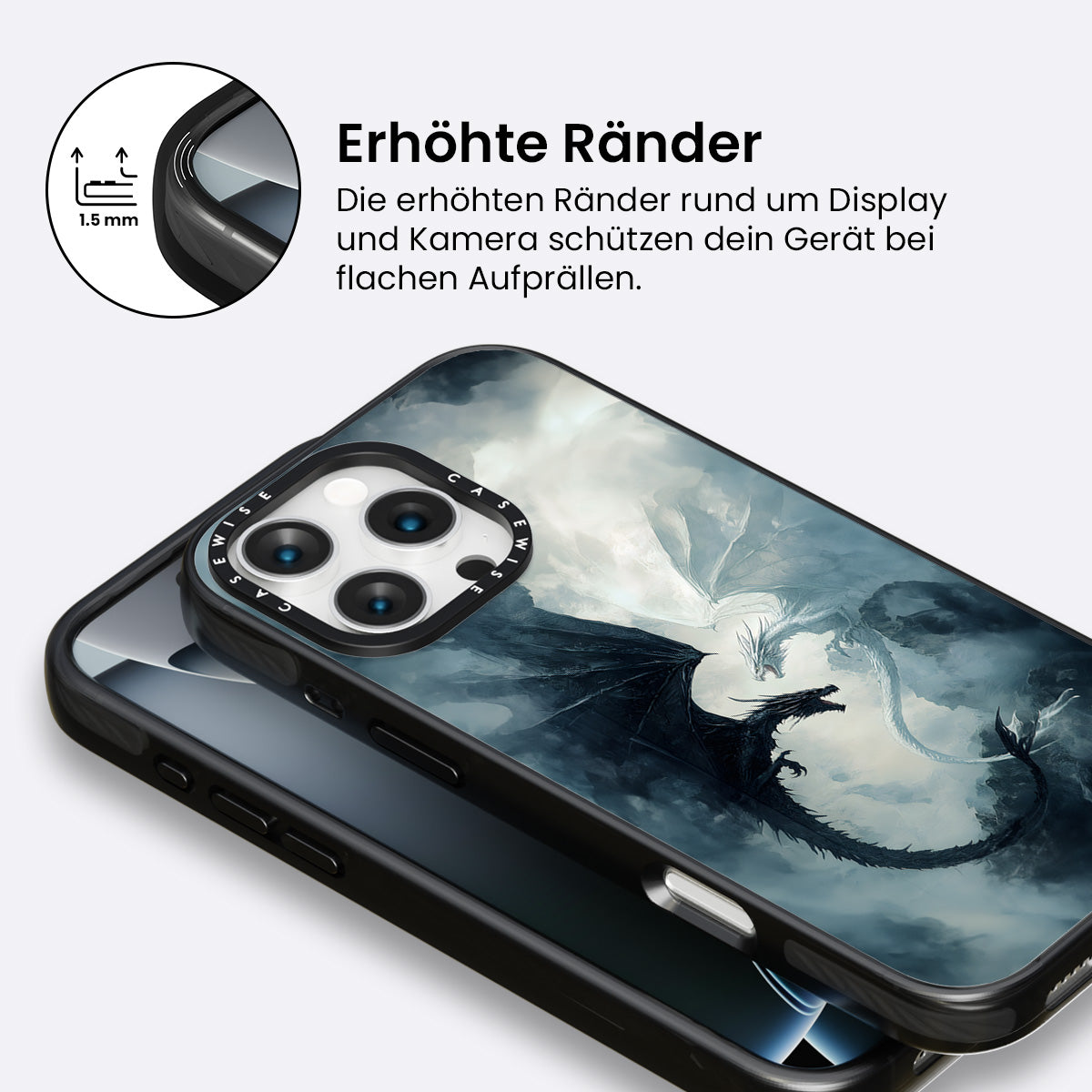 1.5 mm

Erhöhte Ränder

Die erhöhten Ränder rund um Display und Kamera schützen dein Gerät bei flachen Aufprällen.

CASEWISE CASEWISE