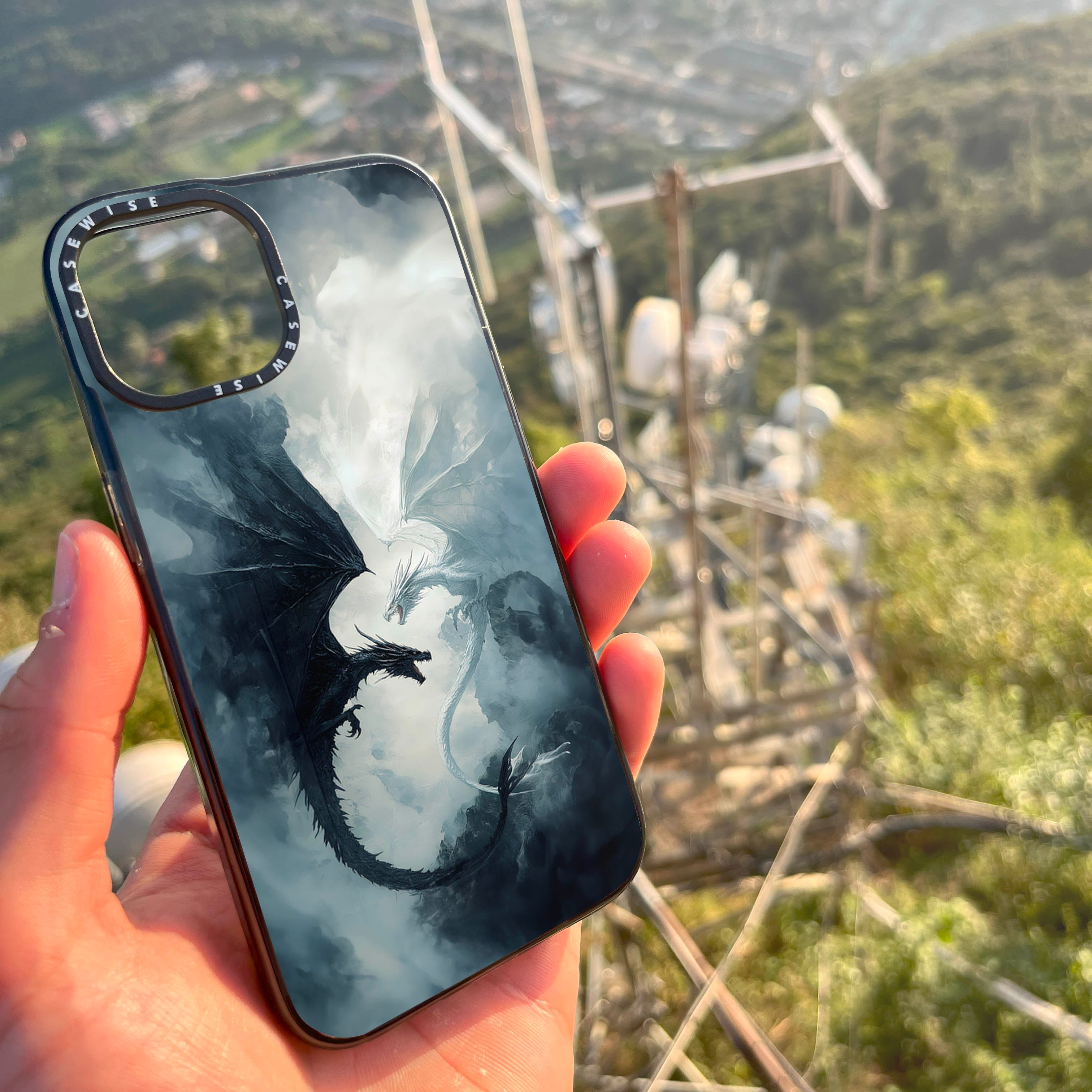 CASEWISE
CASEWISE