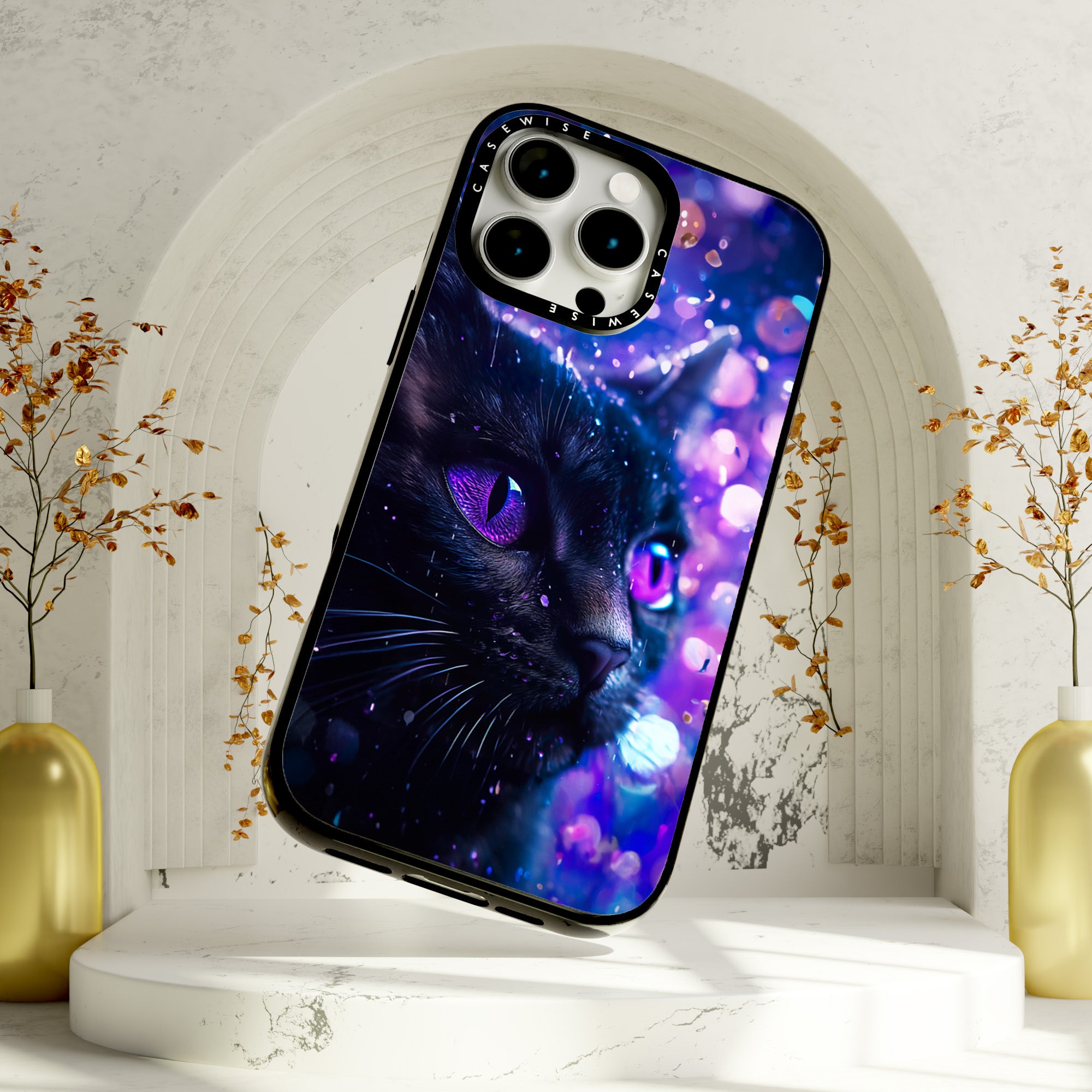 CASEWISE
CASEWISE