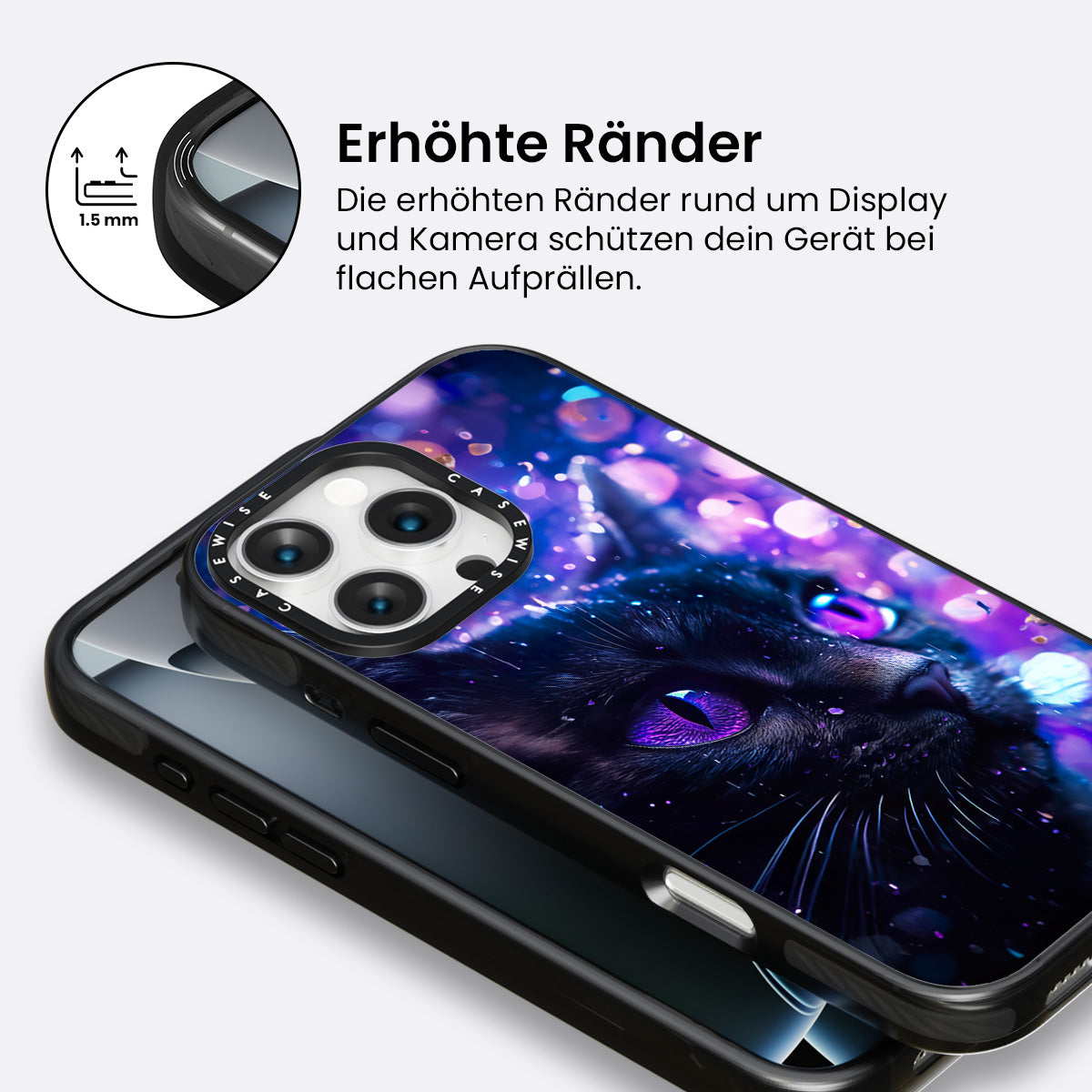 1.5 mm

Erhöhte Ränder

Die erhöhten Ränder rund um Display und Kamera schützen dein Gerät bei flachen Aufprällen.

CASEWISE CASEWISE