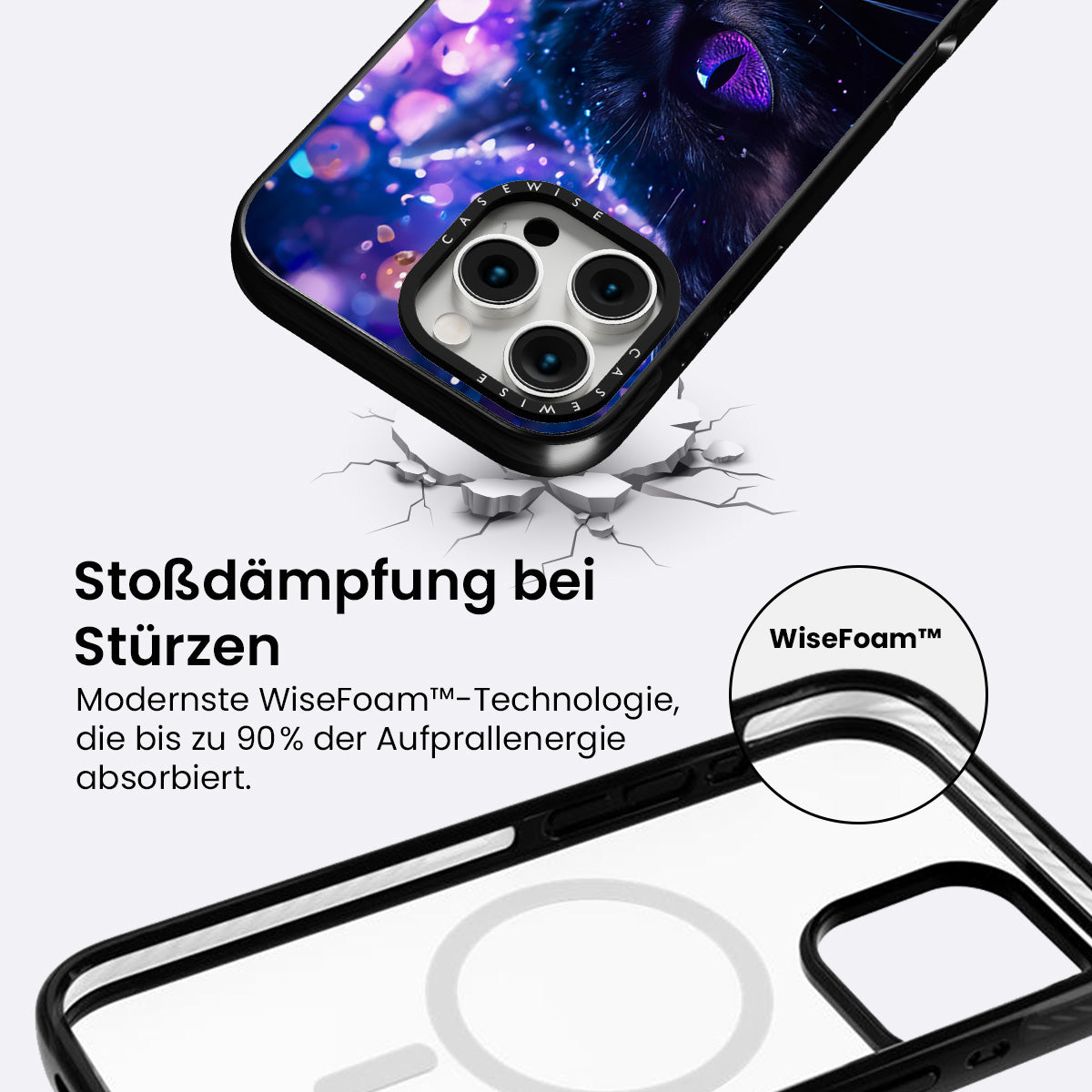 CASEWISE

CASEWISE

Stoßdämpfung bei Stürzen

Modernste WiseFoam™-Technologie, die bis zu 90% der Aufprallenergie absorbiert.

WiseFoam™