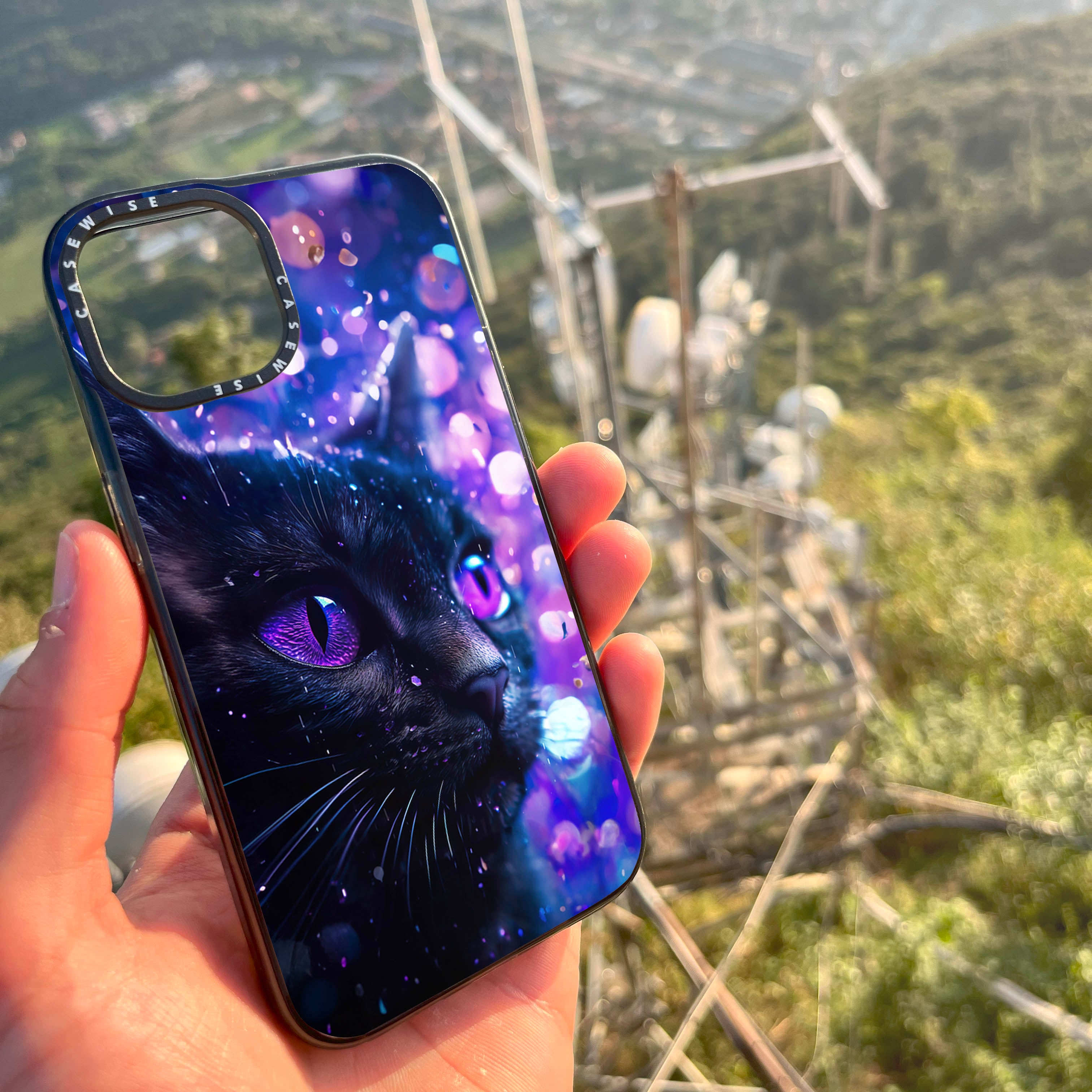 CASEWISE CASEWISE