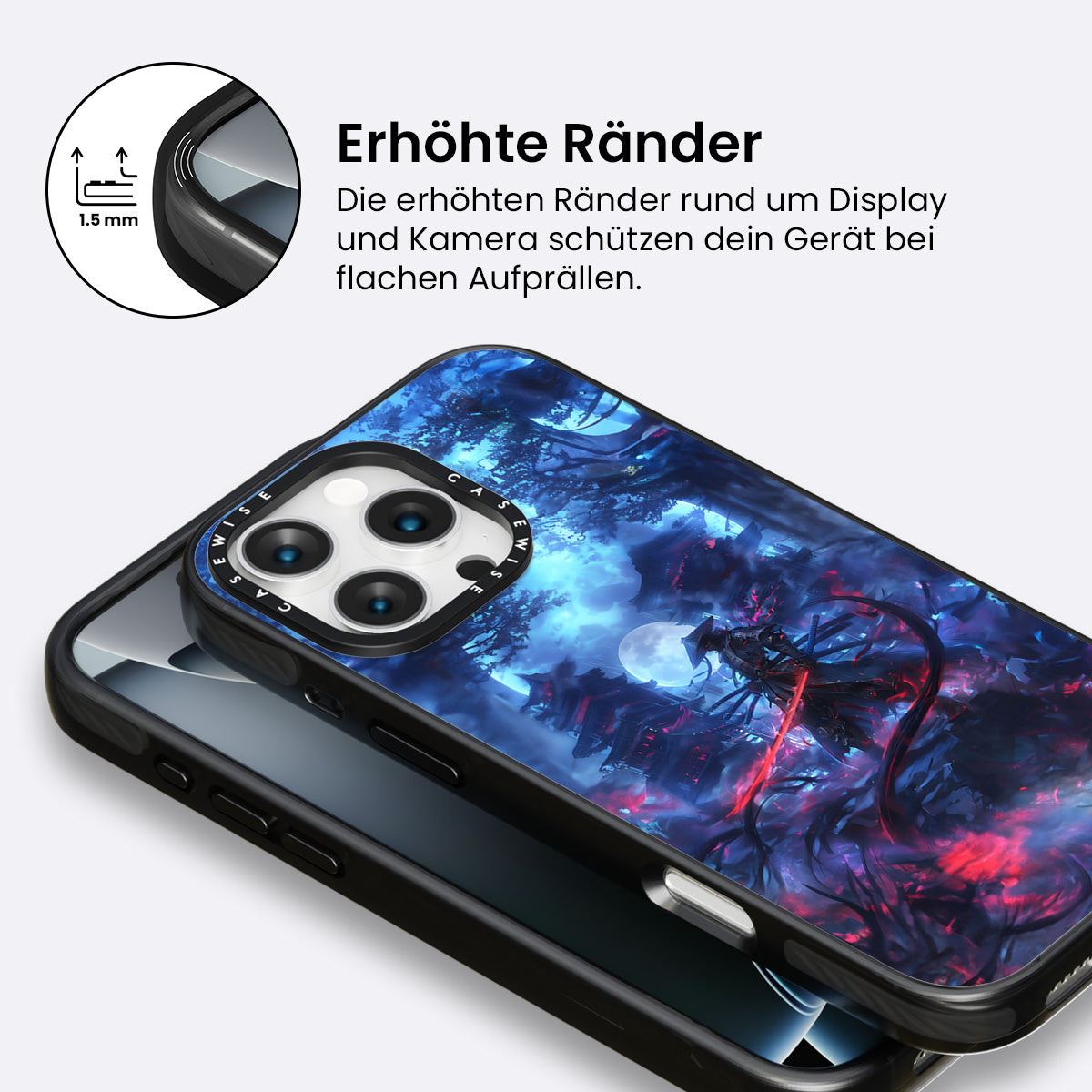 1.5 mm

Erhöhte Ränder

Die erhöhten Ränder rund um Display und Kamera schützen dein Gerät bei flachen Aufprällen.

CASEWISE CASEWISE