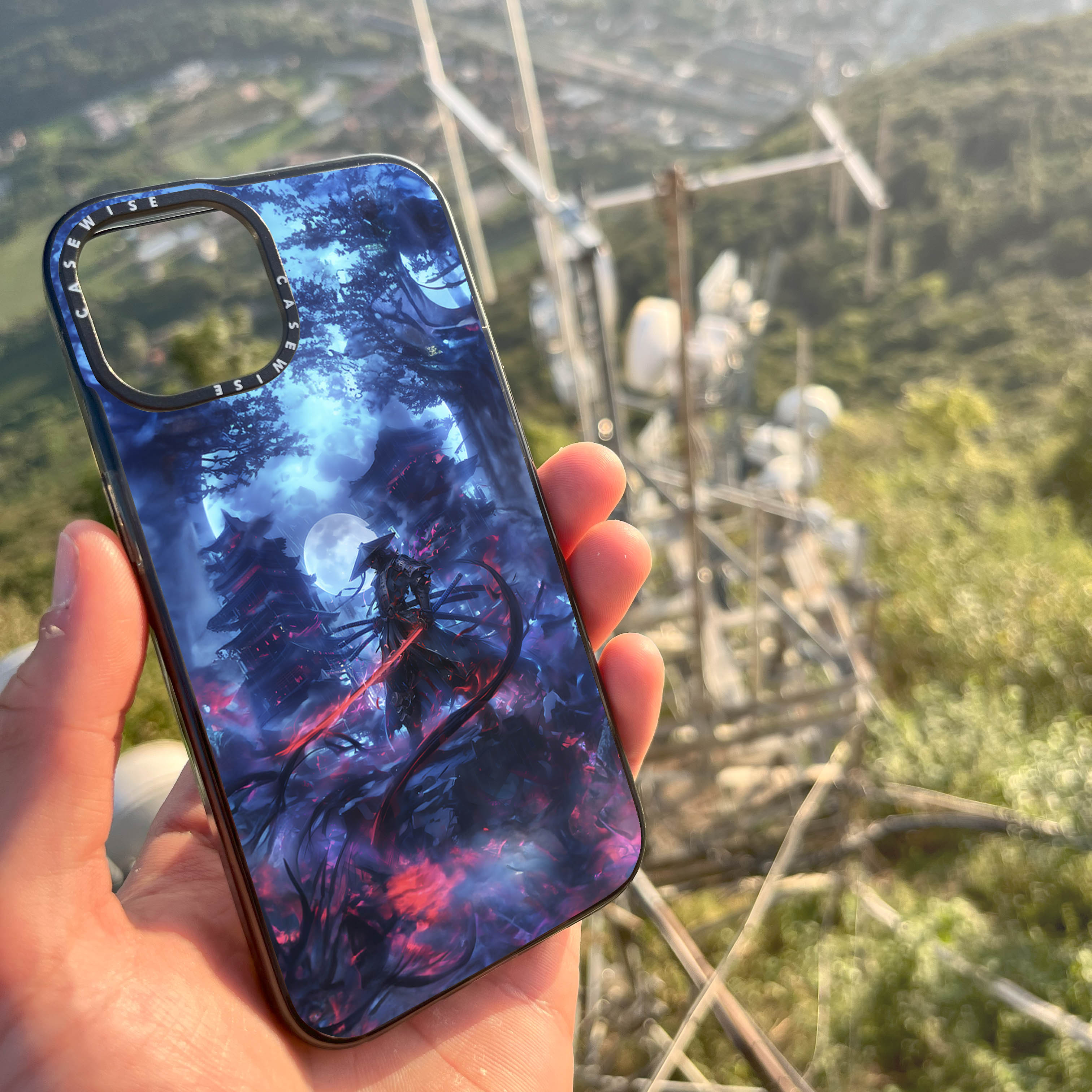 CASEWISE CASEWISE