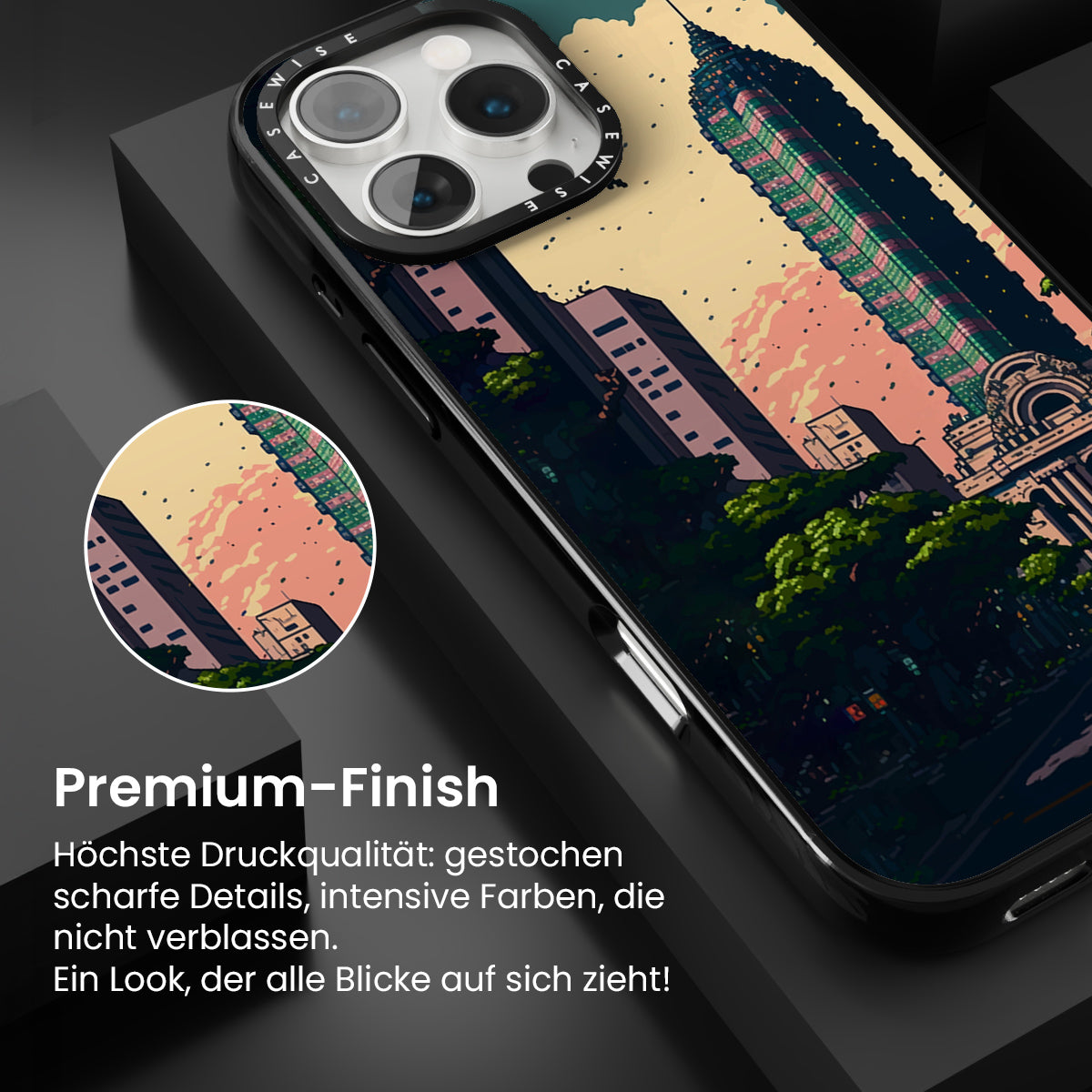 CASEWISE CASEWISE

Premium-Finish

Höchste Druckqualität: gestochen scharfe Details, intensive Farben, die nicht verblassen.
Ein Look, der alle Blicke auf sich zieht!