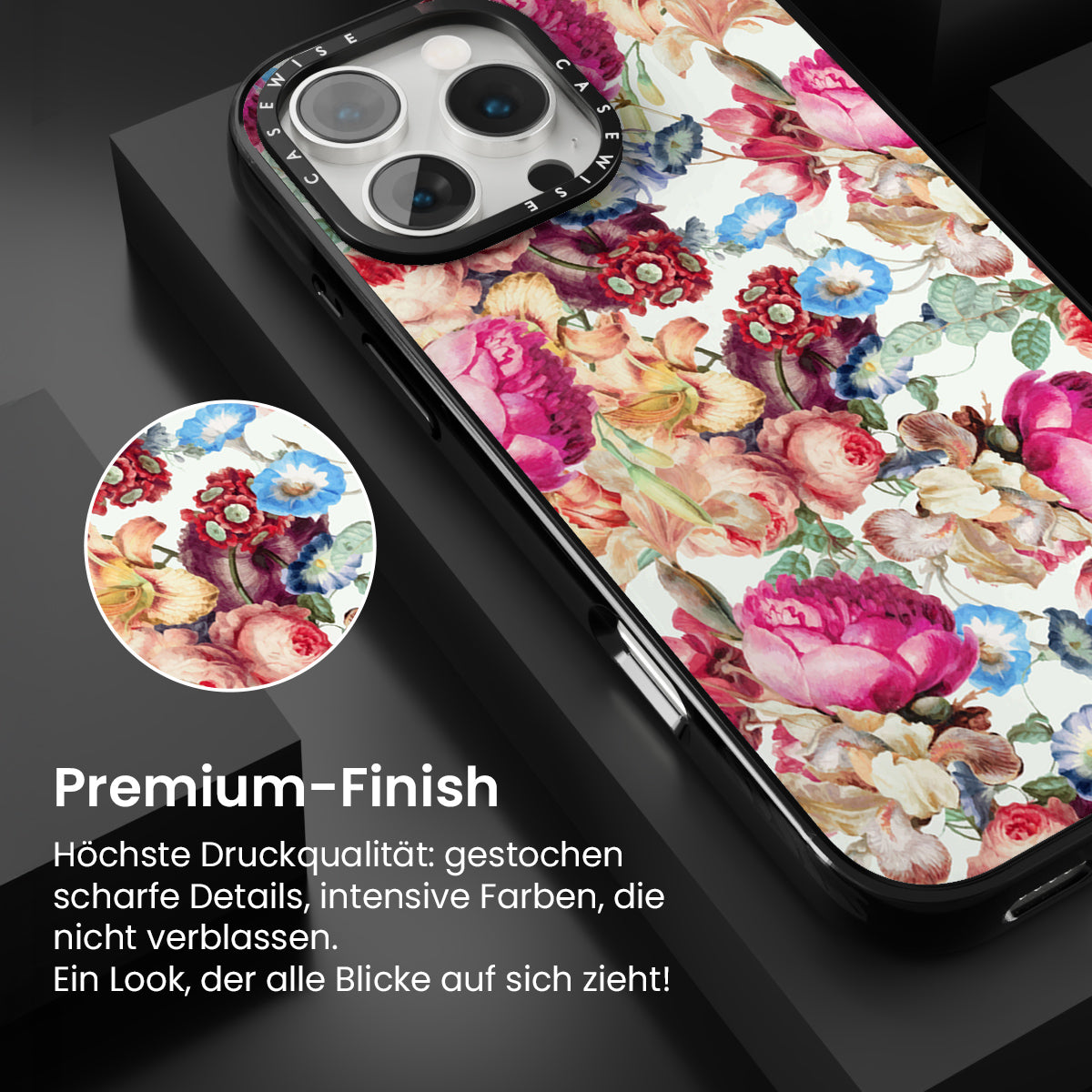 CASEWISE CASEWISE

Premium-Finish

Höchste Druckqualität: gestochen scharfe Details, intensive Farben, die nicht verblassen.
Ein Look, der alle Blicke auf sich zieht!