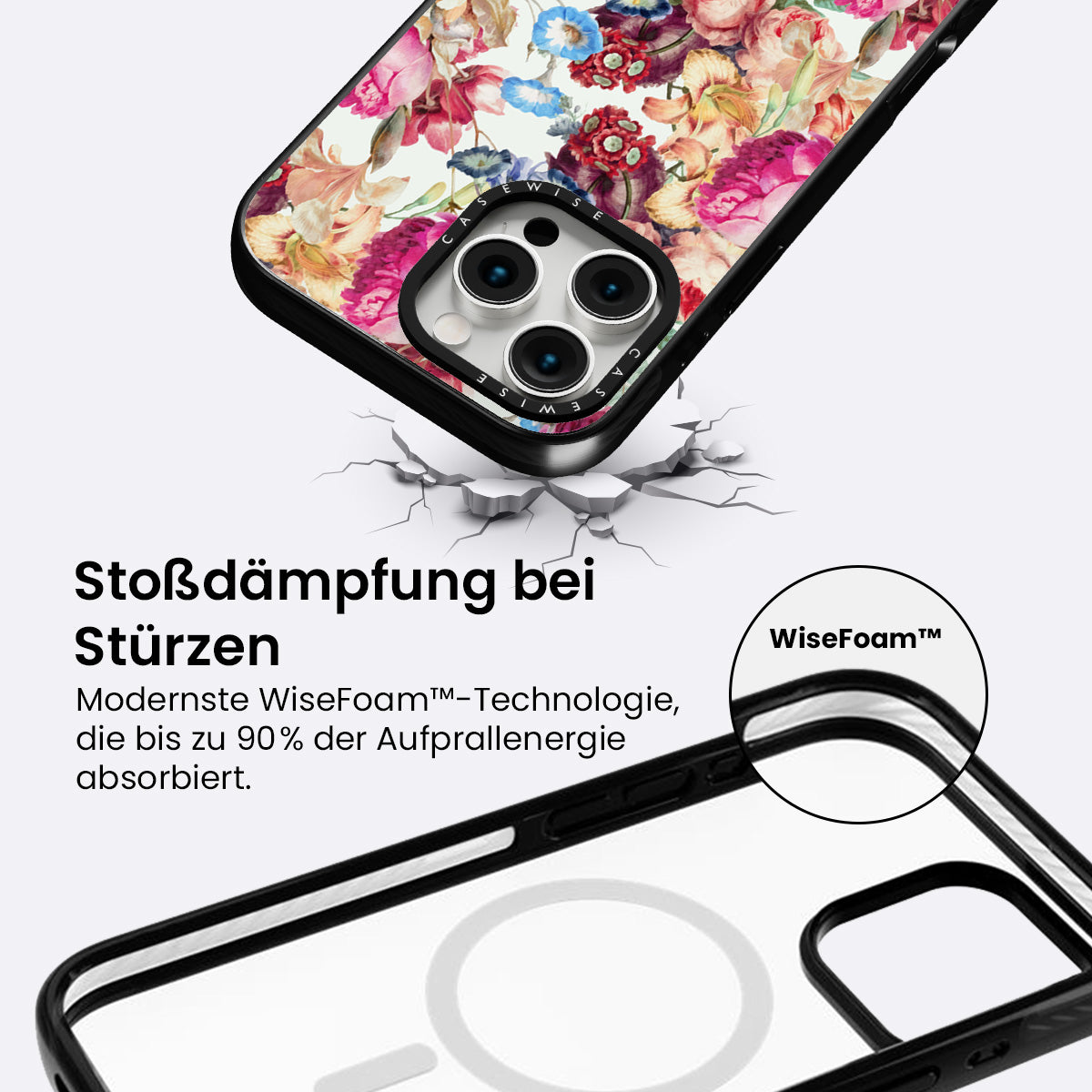 CASEWISE

CASEWISE

Stoßdämpfung bei Stürzen

Modernste WiseFoam™-Technologie, die bis zu 90% der Aufprallenergie absorbiert.

WiseFoam™