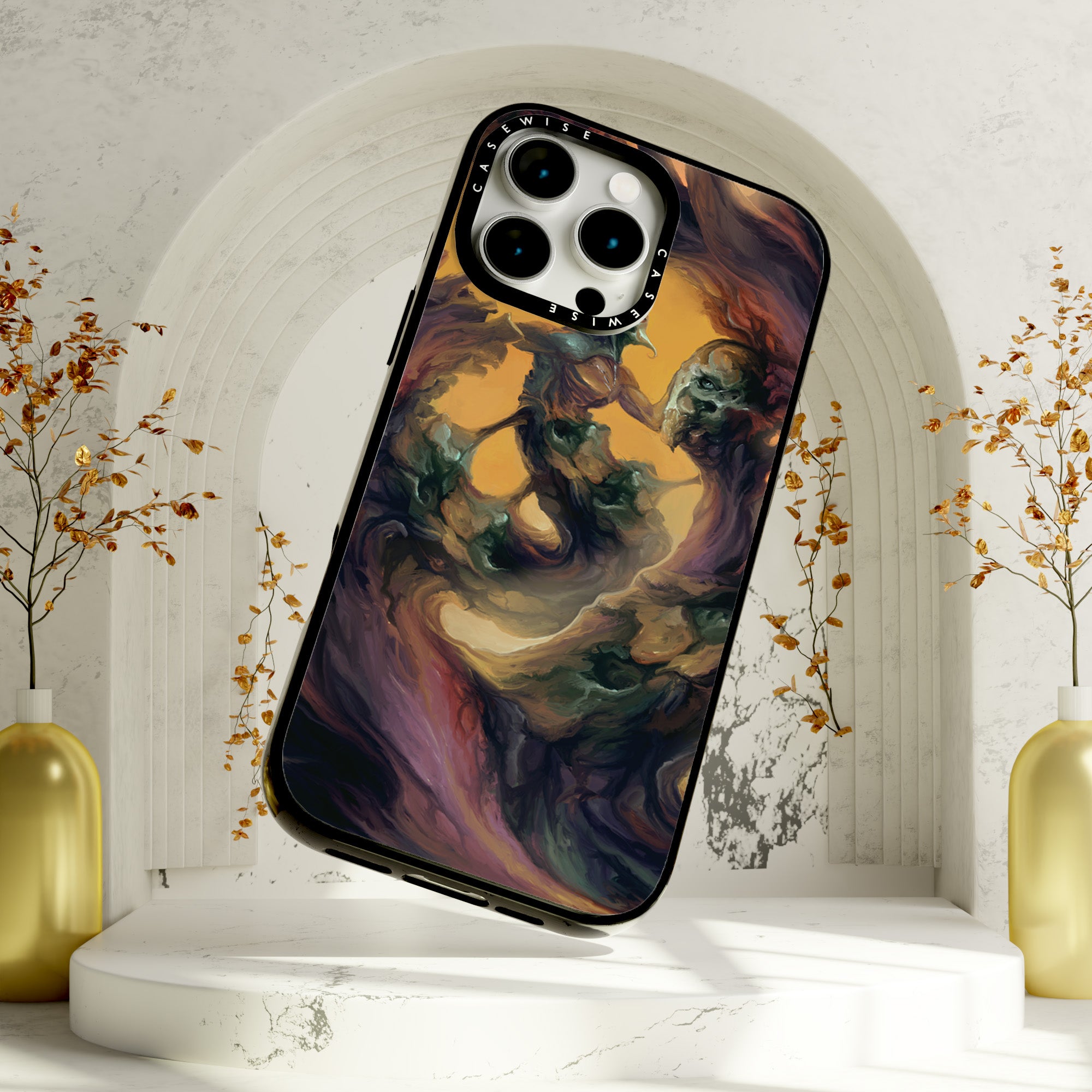 CASEWISE
CASEWISE