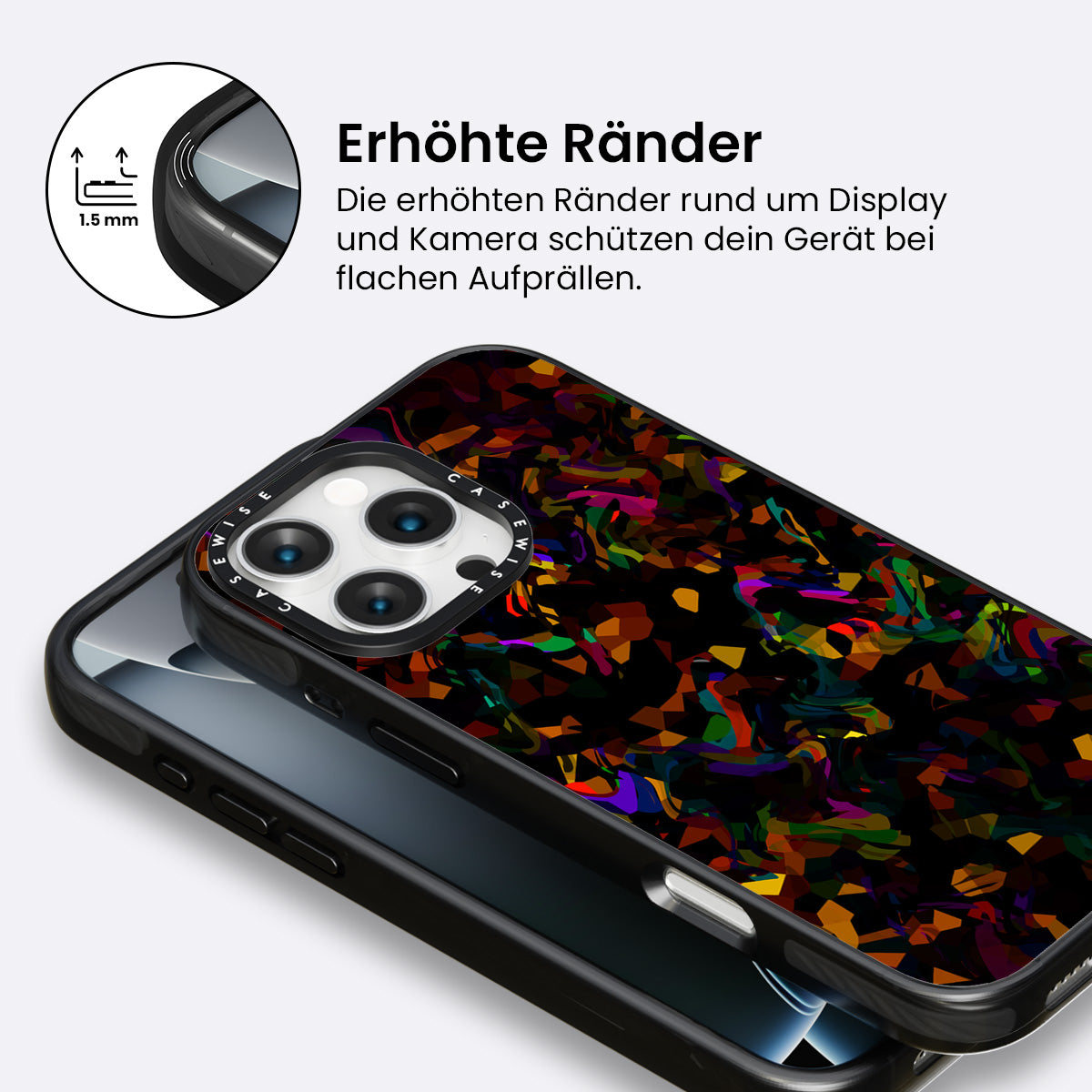 1.5 mm

Erhöhte Ränder

Die erhöhten Ränder rund um Display und Kamera schützen dein Gerät bei flachen Aufprällen.

CASEWISE CASEWISE