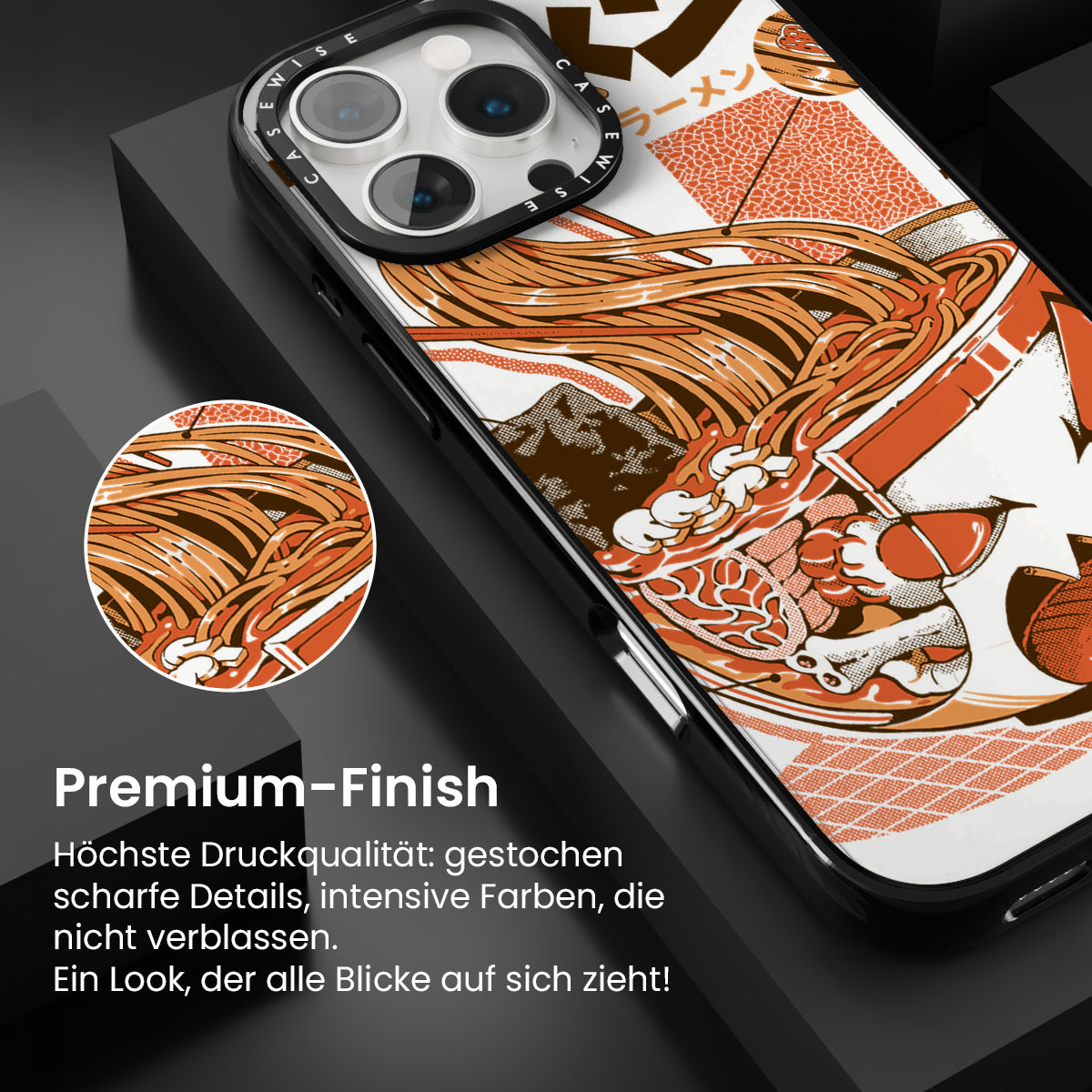 CASEWISE CASEWISE

ラーメン

Premium-Finish

Höchste Druckqualität: gestochen scharfe Details, intensive Farben, die nicht verblassen.
Ein Look, der alle Blicke auf sich zieht!