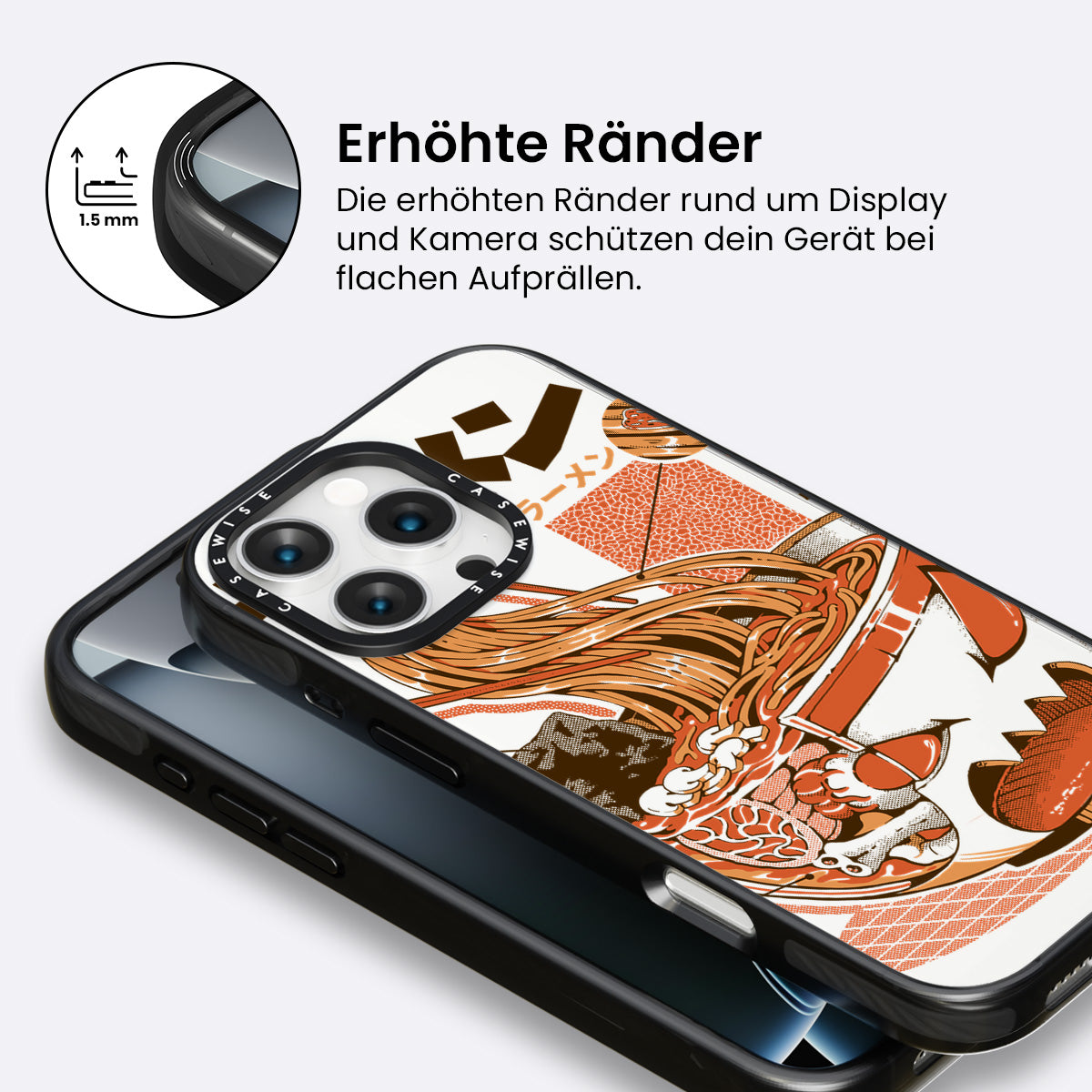 1.5 mm

Erhöhte Ränder

Die erhöhten Ränder rund um Display und Kamera schützen dein Gerät bei flachen Aufprällen.

CASEWISE CASEWISE

ラーメン