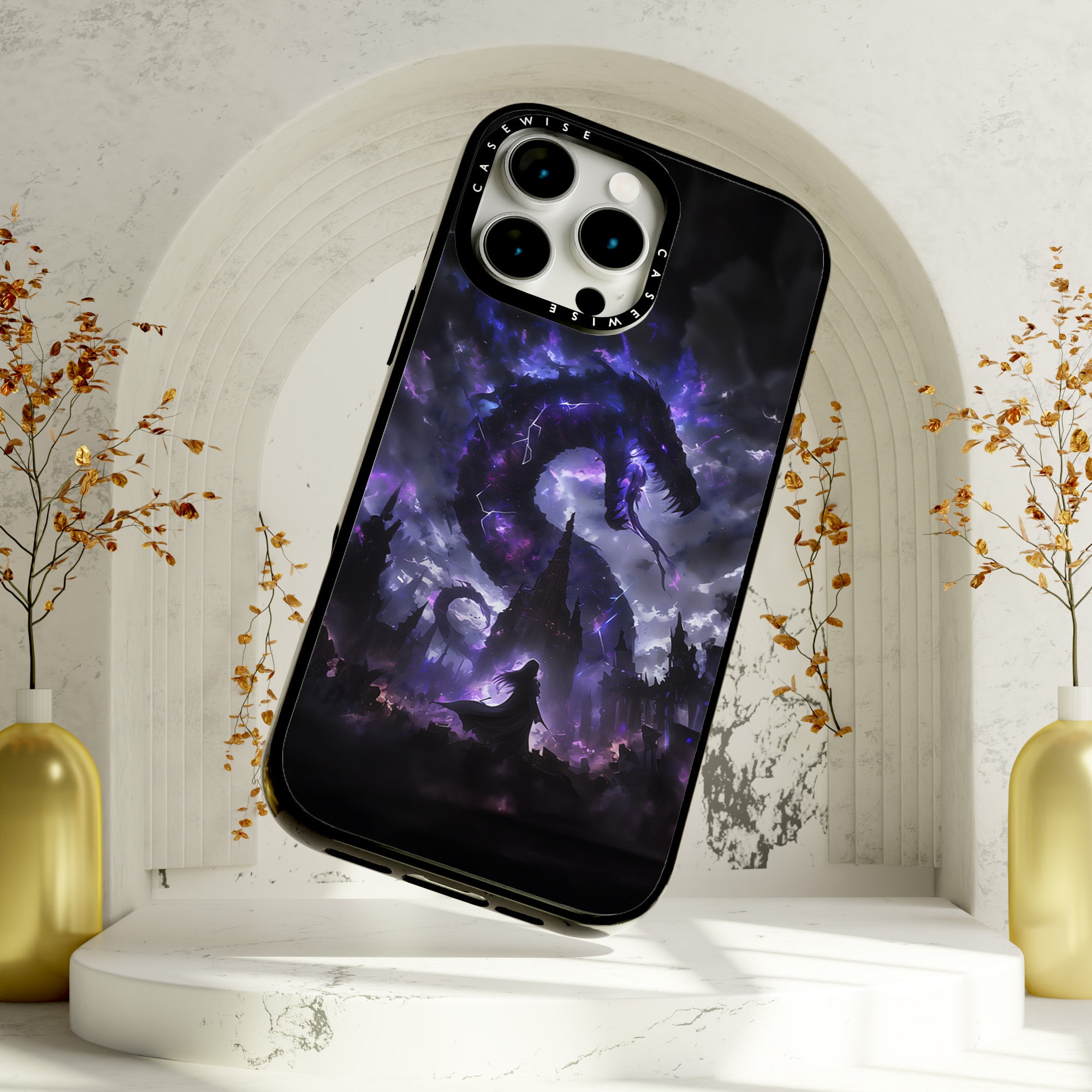 CASEWISE CASEWISE