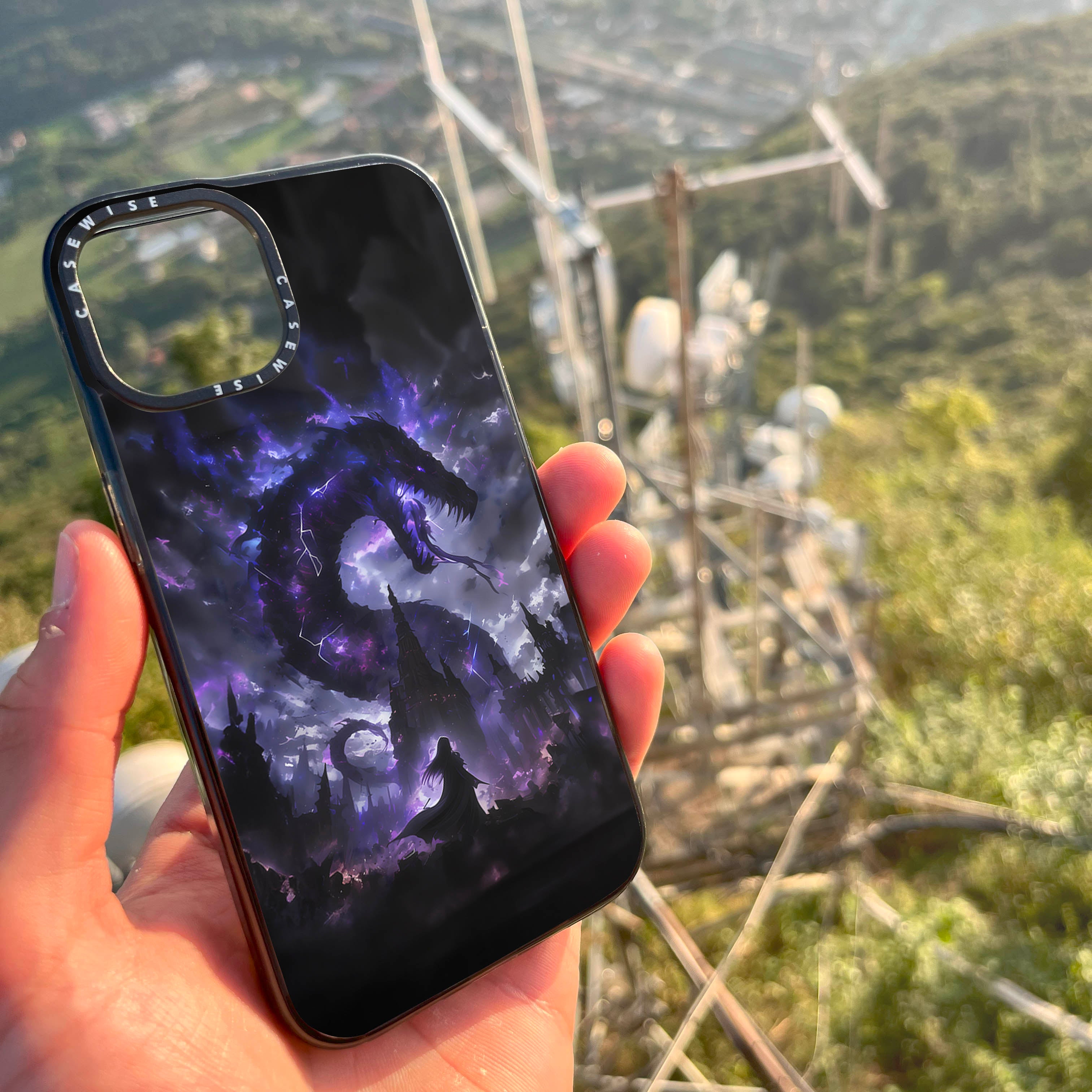 CASEWISE CASEWISE