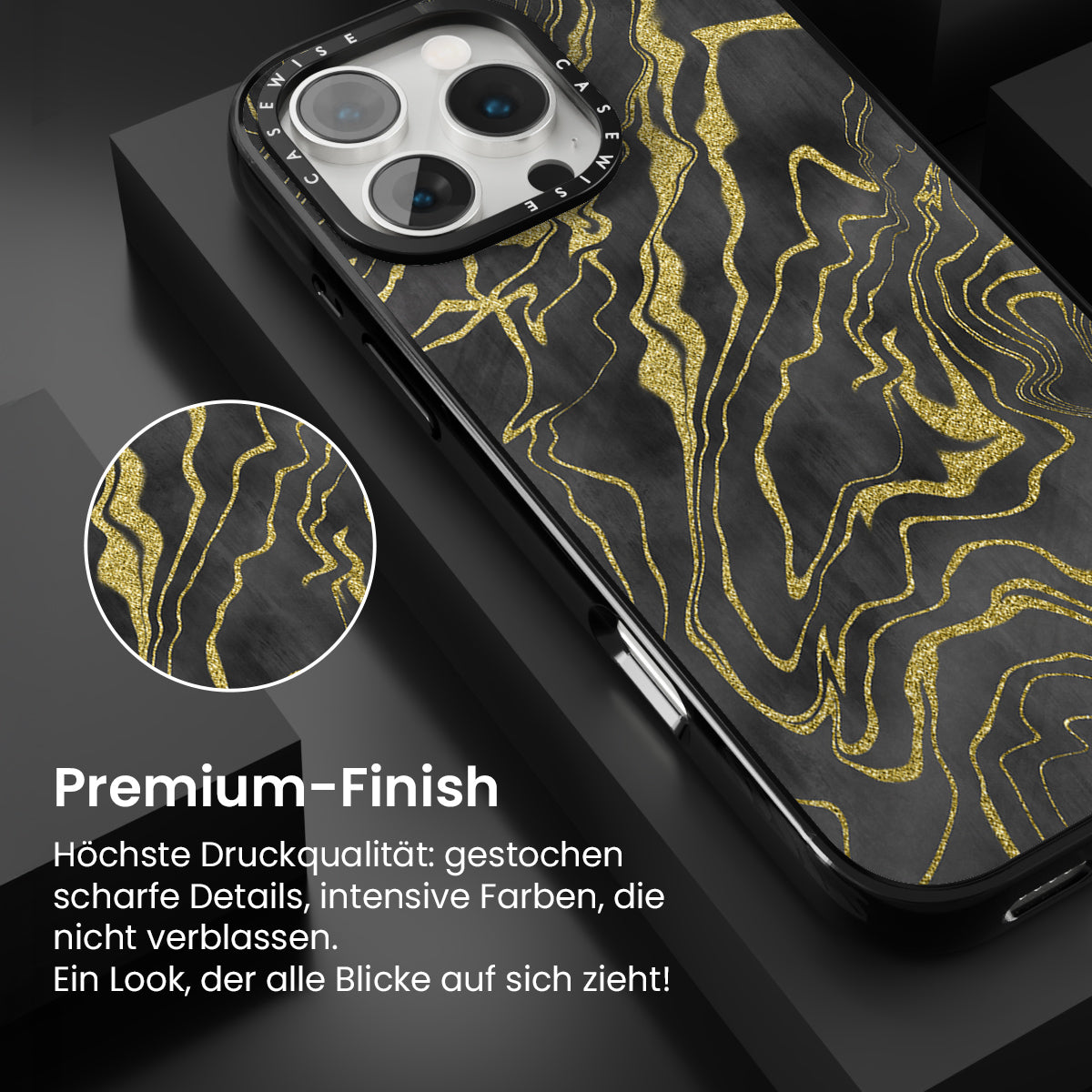 CASEWISE CASEWISE

Premium-Finish

Höchste Druckqualität: gestochen scharfe Details, intensive Farben, die nicht verblassen.
Ein Look, der alle Blicke auf sich zieht!