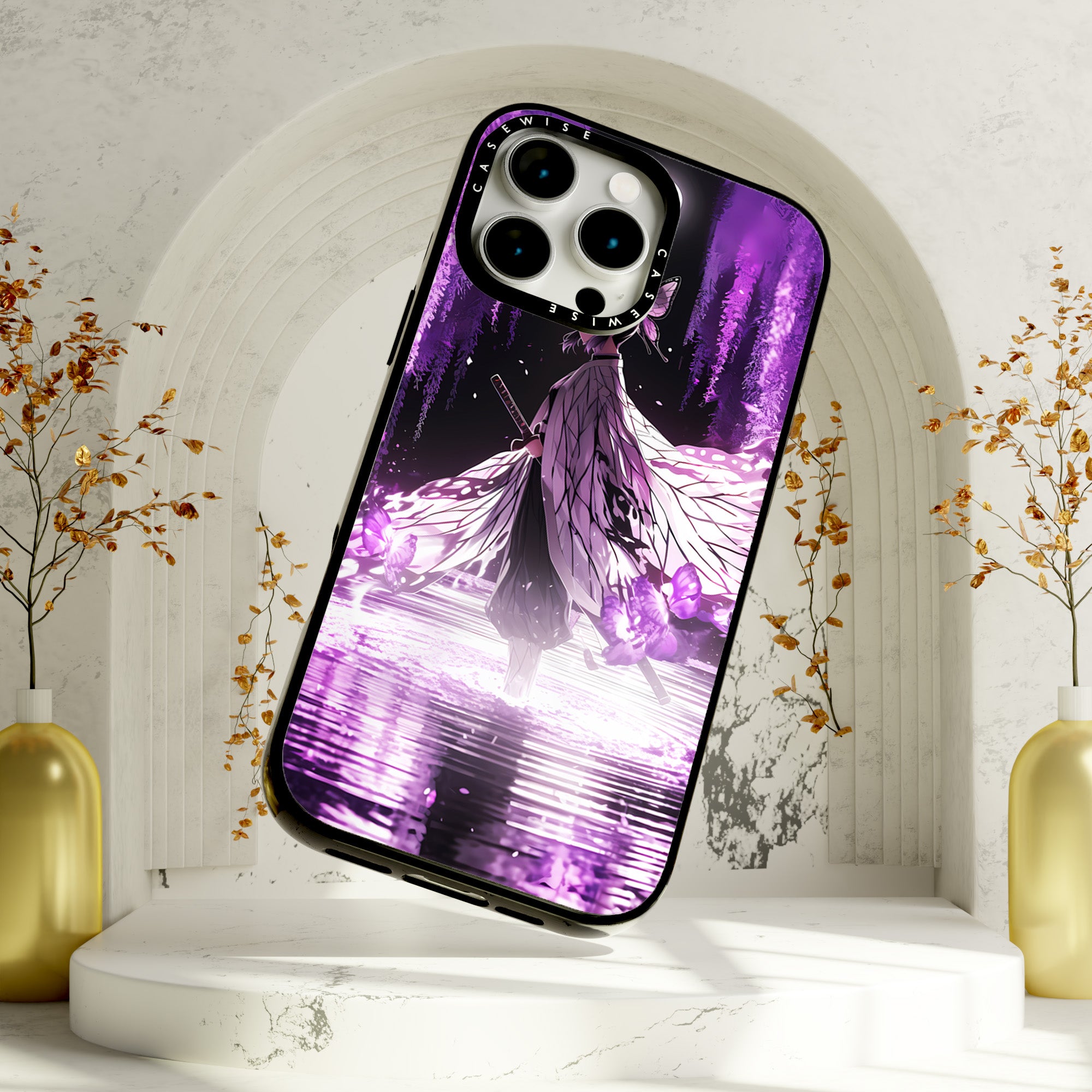 CASEWISE
CASEWISE