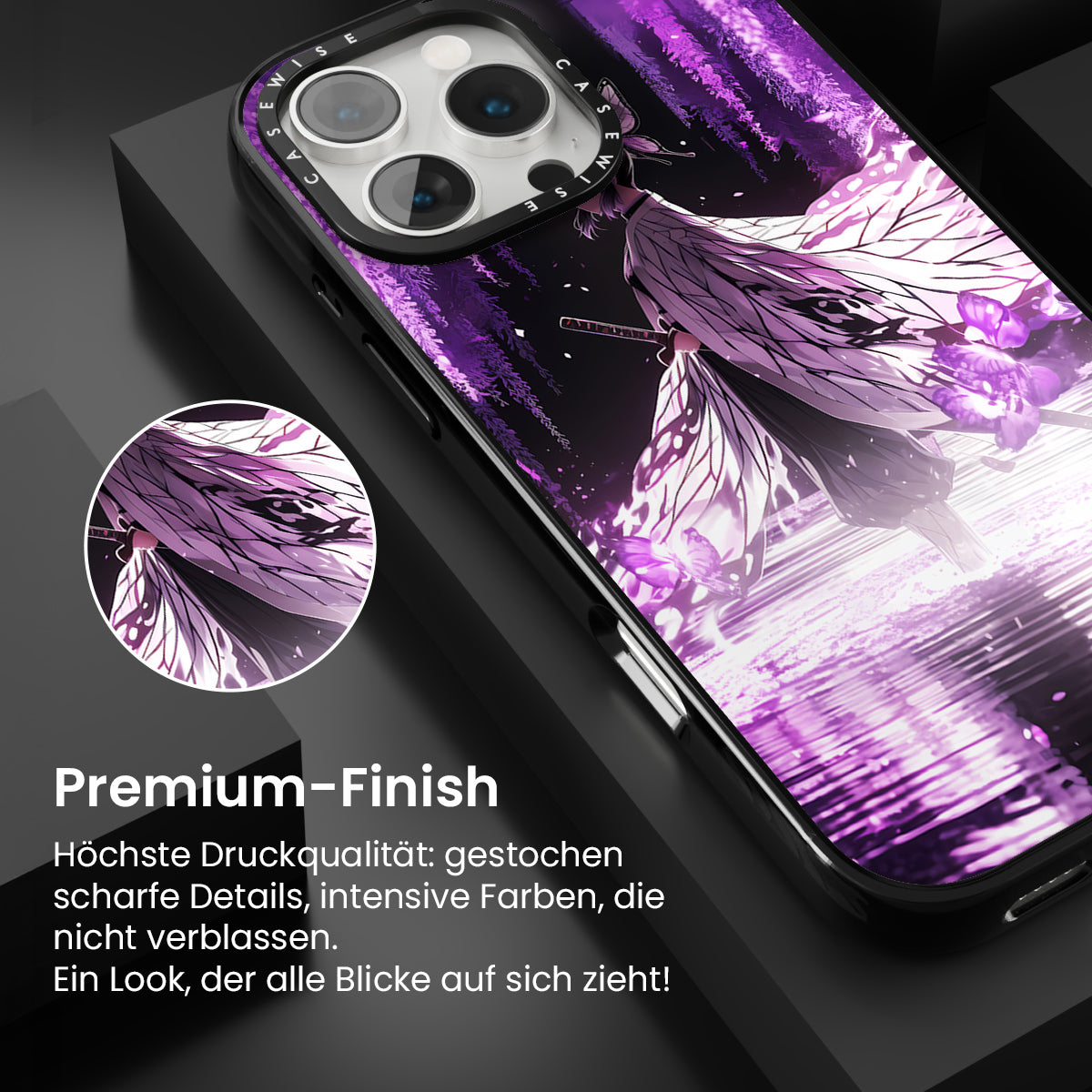 CASEWISE CASEWISE

Premium-Finish

Höchste Druckqualität: gestochen scharfe Details, intensive Farben, die nicht verblassen.
Ein Look, der alle Blicke auf sich zieht!