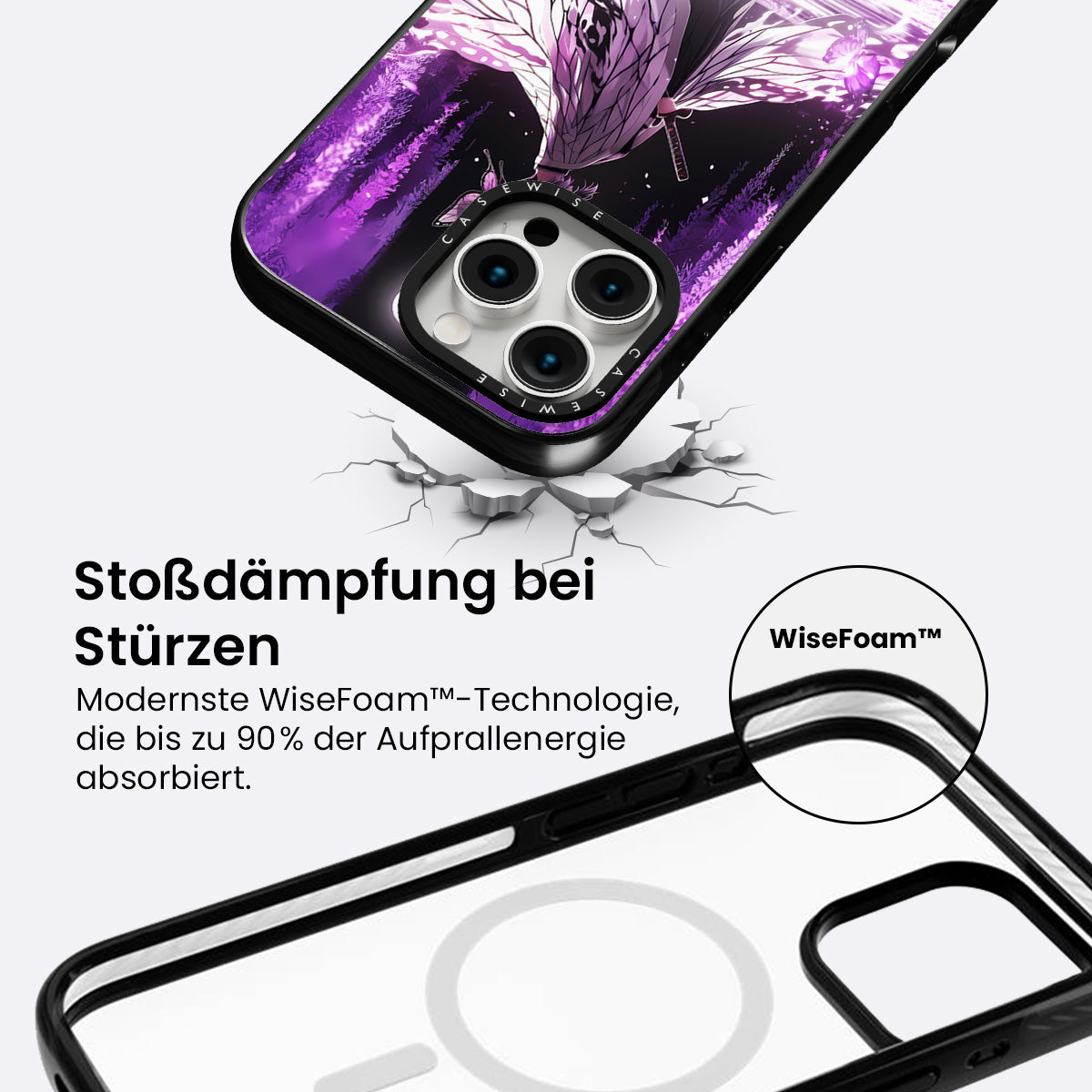 CASEWISE

CASEWISE

Stoßdämpfung bei Stürzen

Modernste WiseFoam™-Technologie, die bis zu 90% der Aufprallenergie absorbiert.

WiseFoam™