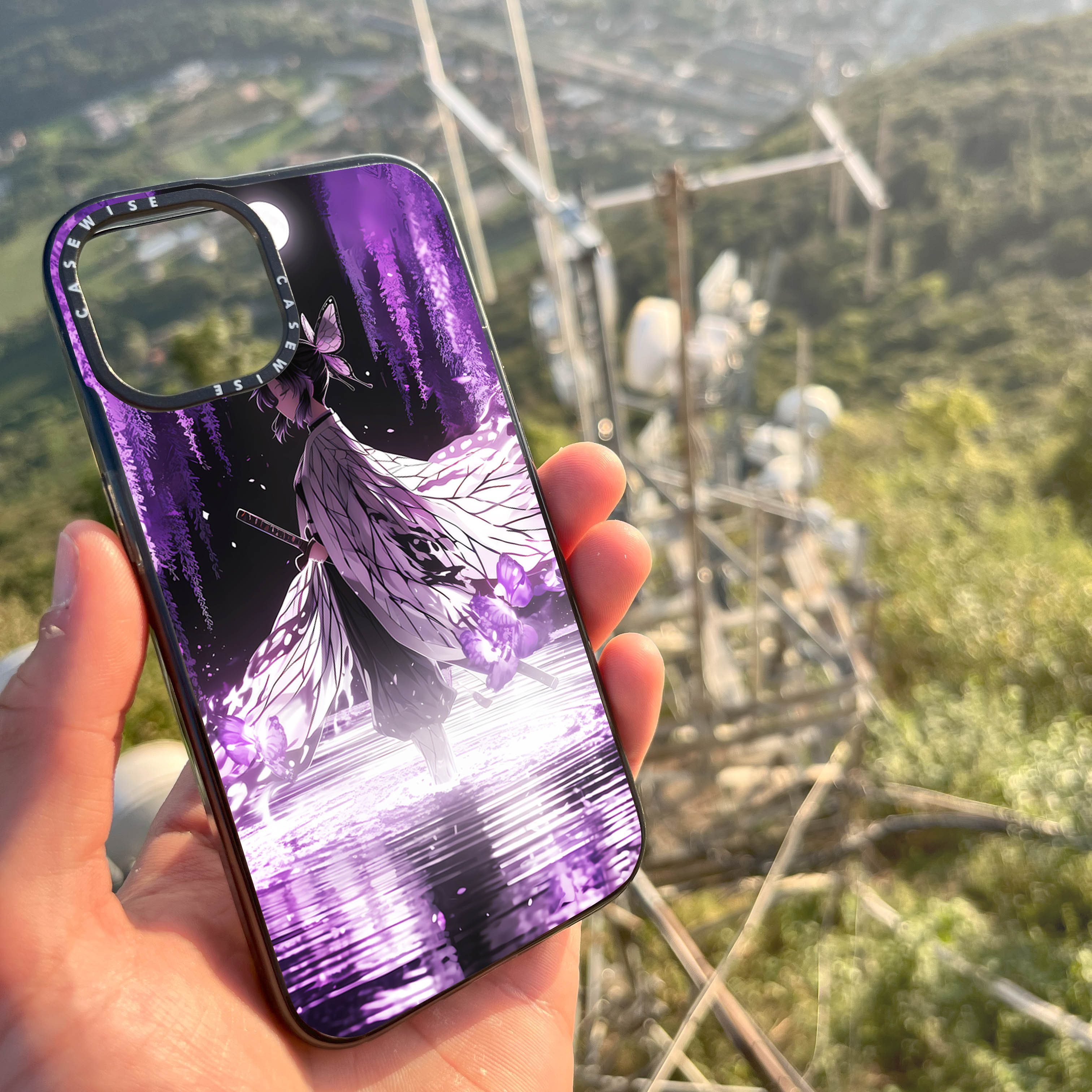 CASEWISE
CASEWISE