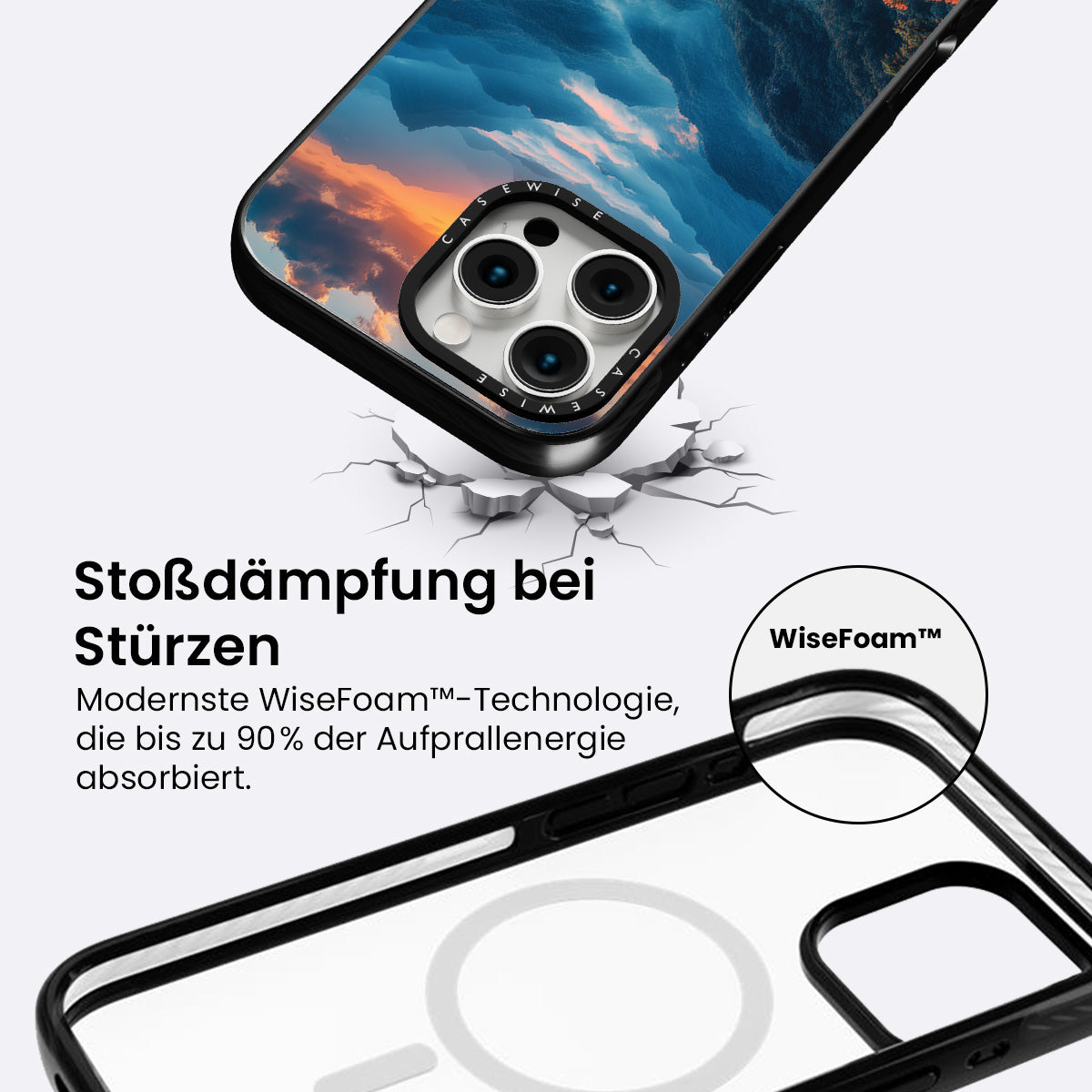 CASEWISE

CASEWISE

Stoßdämpfung bei Stürzen

Modernste WiseFoam™-Technologie, die bis zu 90% der Aufprallenergie absorbiert.

WiseFoam™