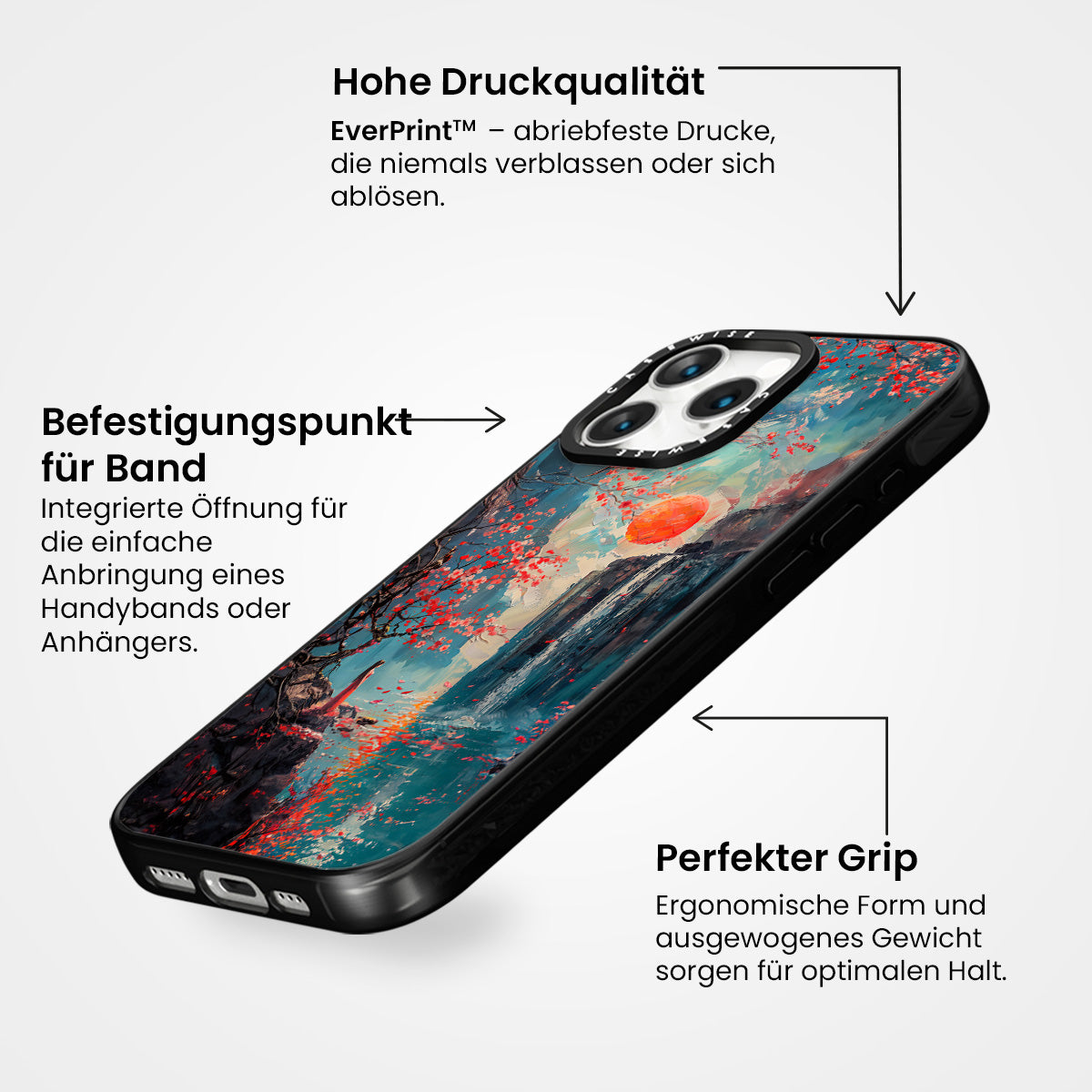 Hohe Druckqualität

EverPrint™ – abriebfeste Drucke, die niemals verblassen oder sich ablösen.

Befestigungspunkt für Band

Integrierte Öffnung für die einfache Anbringung eines Handybands oder Anhängers.

CASEWISE

CASEWISE

Perfekter Grip

Ergonomische Form und ausgewogenes Gewicht sorgen für optimalen Halt.