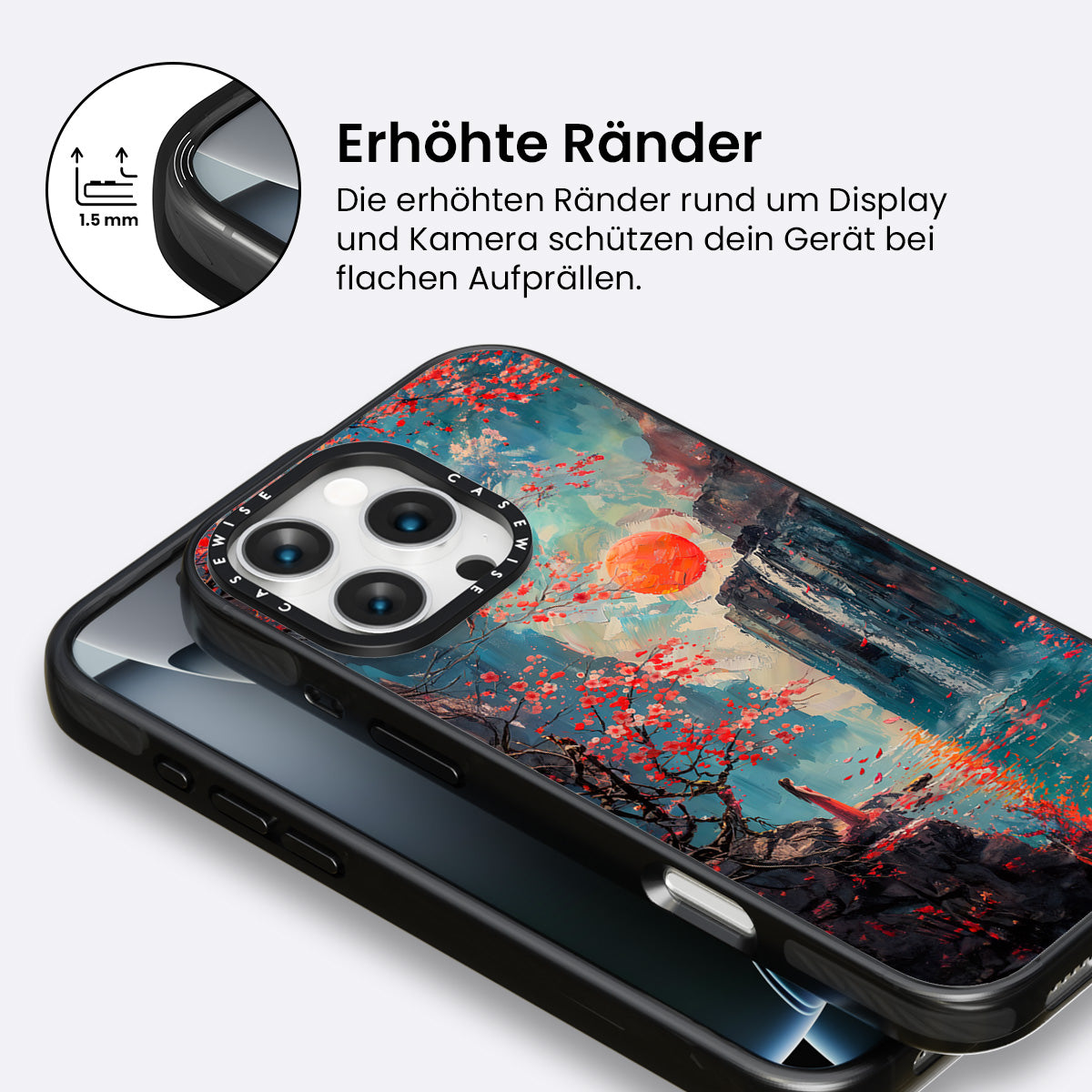 1.5 mm

Erhöhte Ränder

Die erhöhten Ränder rund um Display und Kamera schützen dein Gerät bei flachen Aufprällen.

CASEWISE CASEWISE