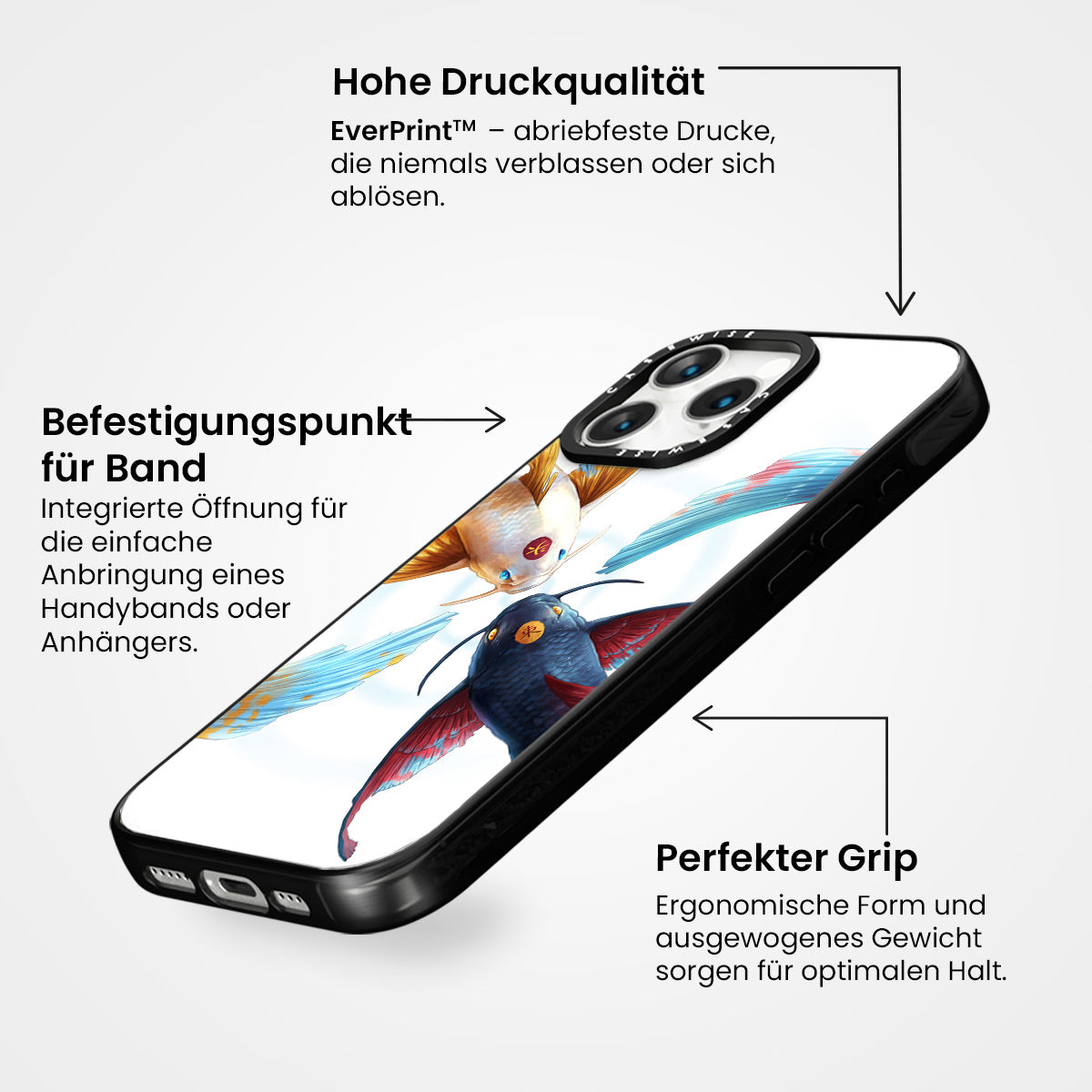 Hohe Druckqualität

EverPrint™ – abriebfeste Drucke, die niemals verblassen oder sich ablösen.

Befestigungspunkt für Band

Integrierte Öffnung für die einfache Anbringung eines Handybands oder Anhängers.

CASEWISE

CASEWISE

Perfekter Grip

Ergonomische Form und ausgewogenes Gewicht sorgen für optimalen Halt.