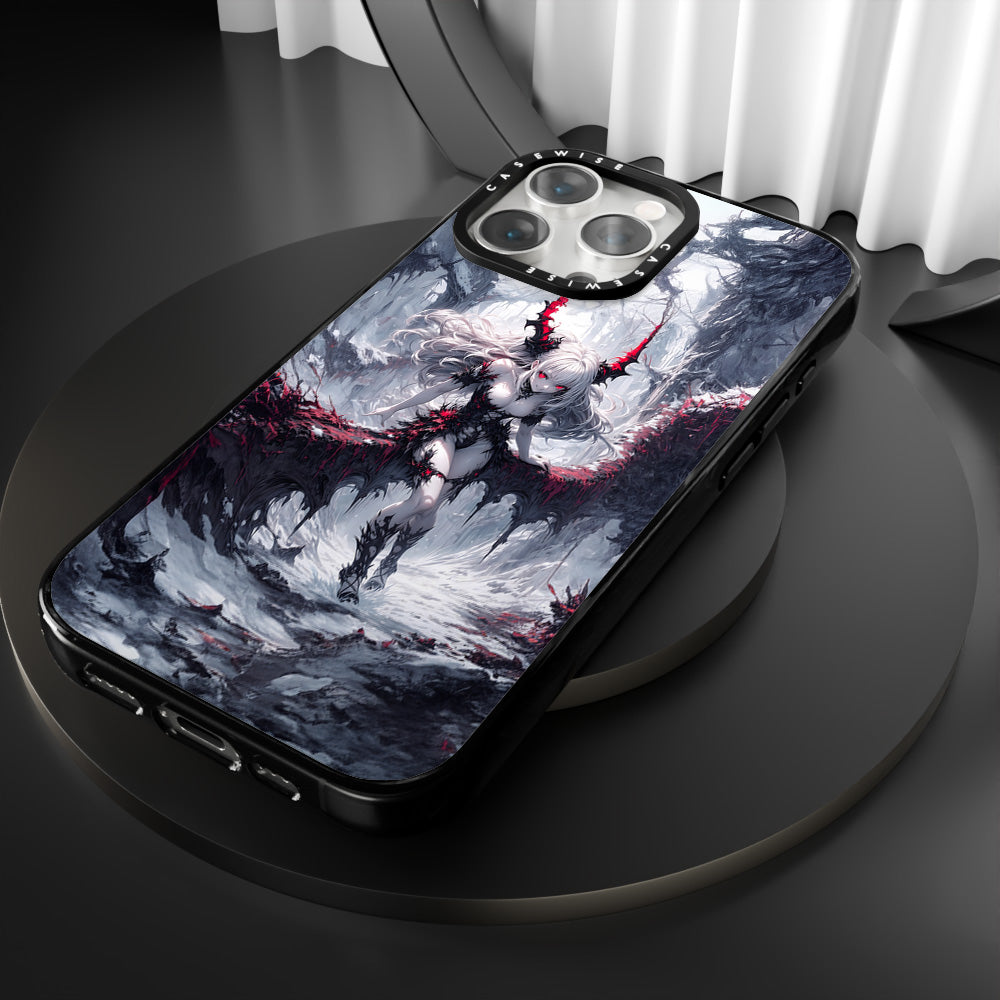 CASEWISE CASEWISE