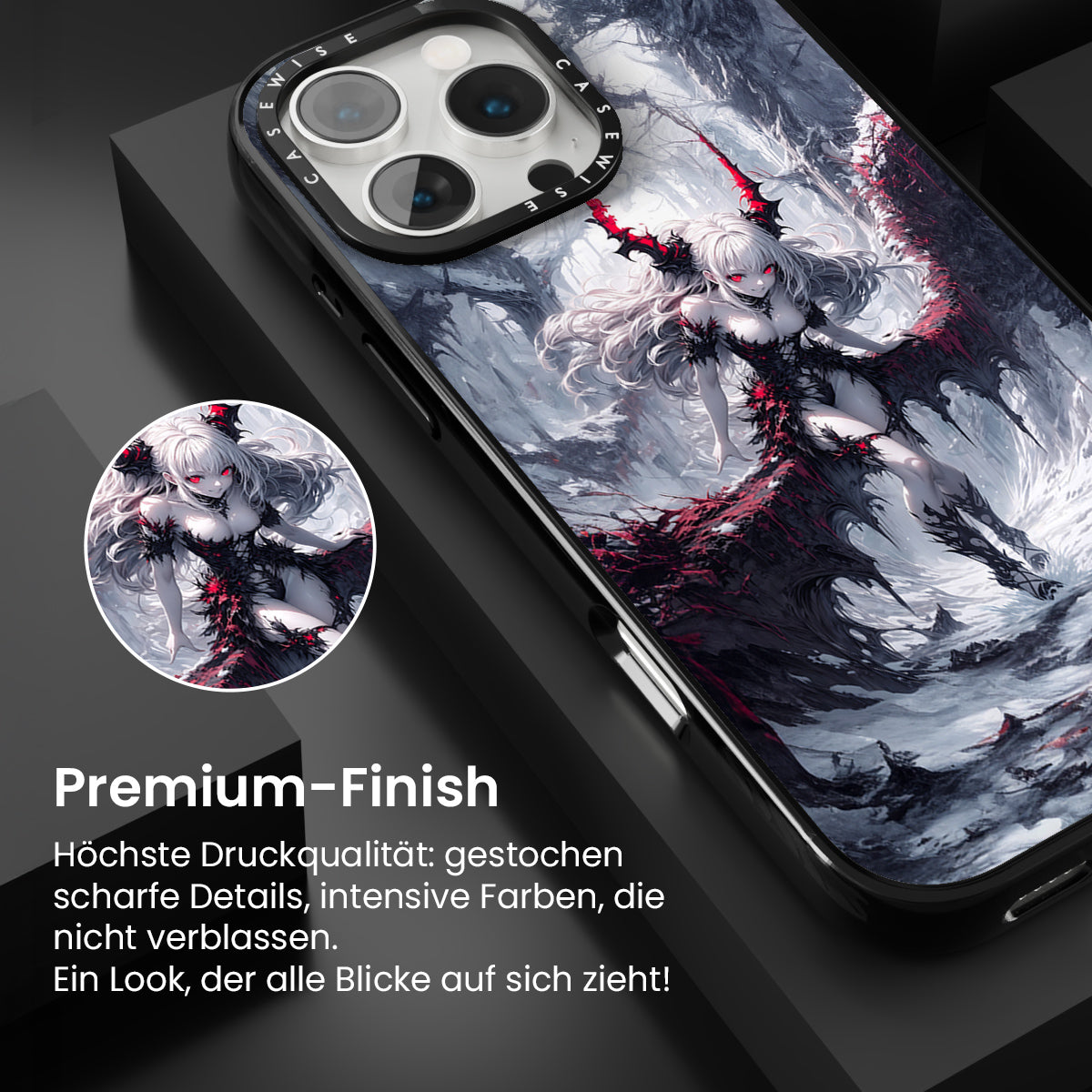 CASEWISE CASEWISE

Premium-Finish

Höchste Druckqualität: gestochen scharfe Details, intensive Farben, die nicht verblassen.
Ein Look, der alle Blicke auf sich zieht!