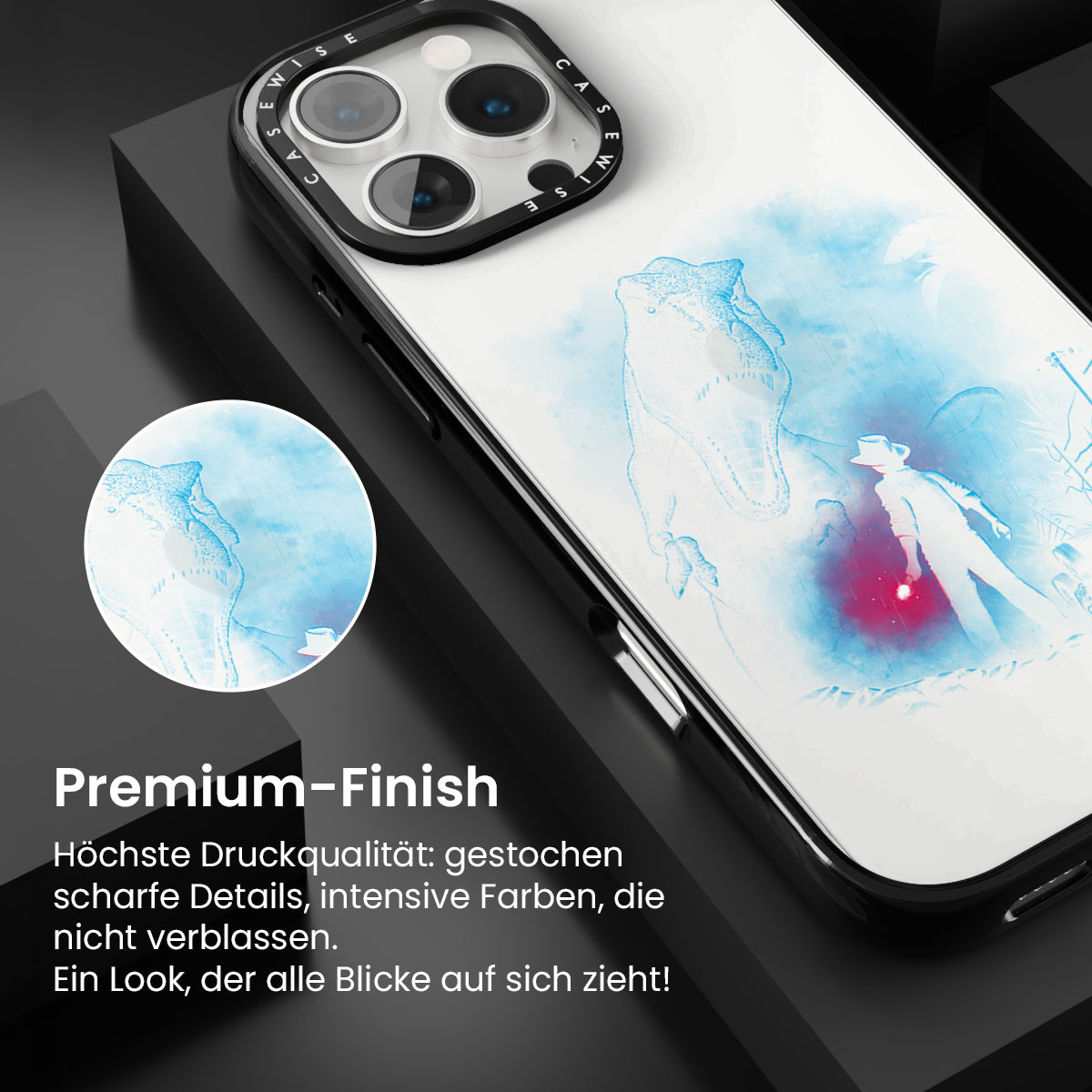 CASEWISE CASEWISE

Premium-Finish

Höchste Druckqualität: gestochen scharfe Details, intensive Farben, die nicht verblassen.
Ein Look, der alle Blicke auf sich zieht!