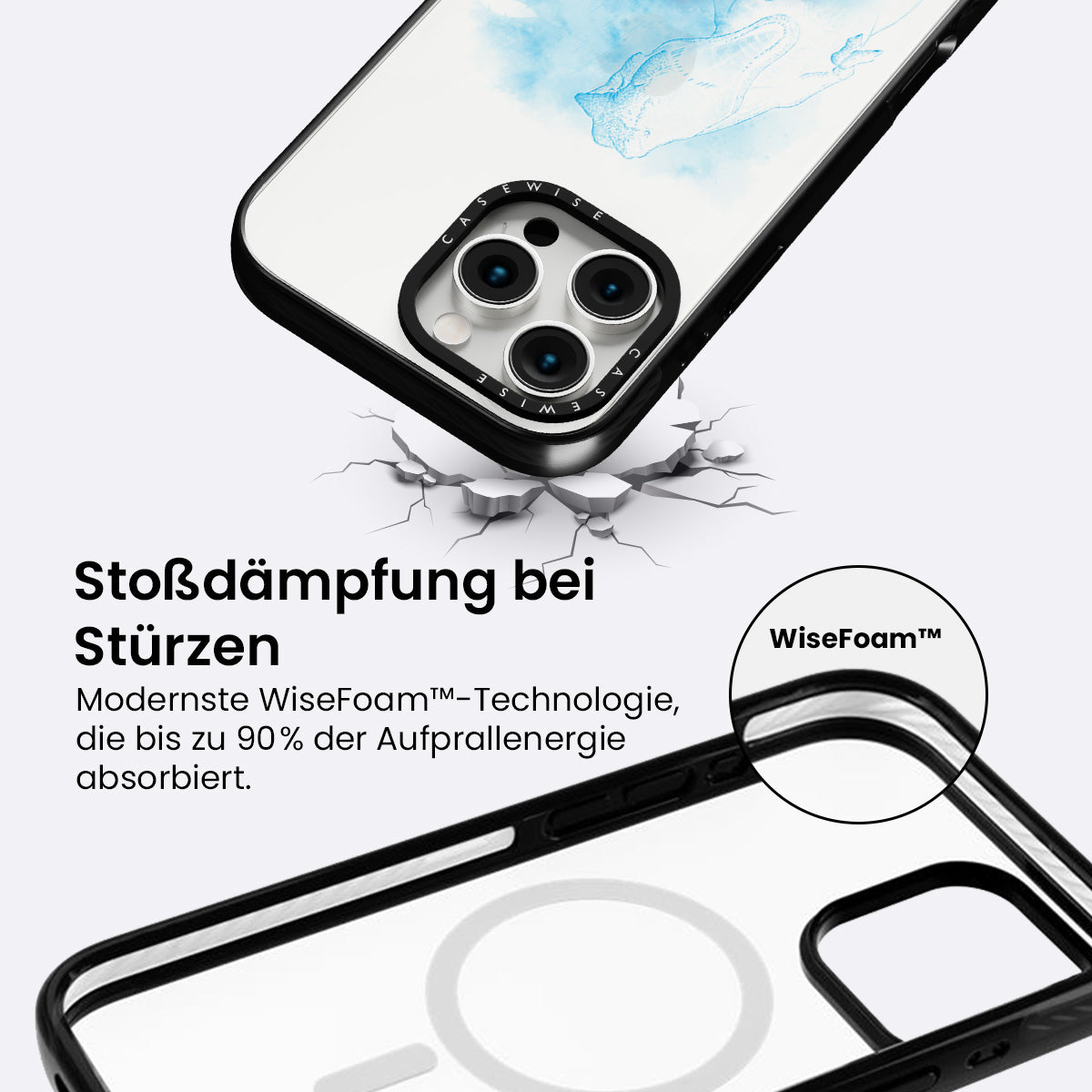 CASEWISE
CASEWISE

Stoßdämpfung bei Stürzen

Modernste WiseFoam™-Technologie, die bis zu 90% der Aufprallenergie absorbiert.

WiseFoam™