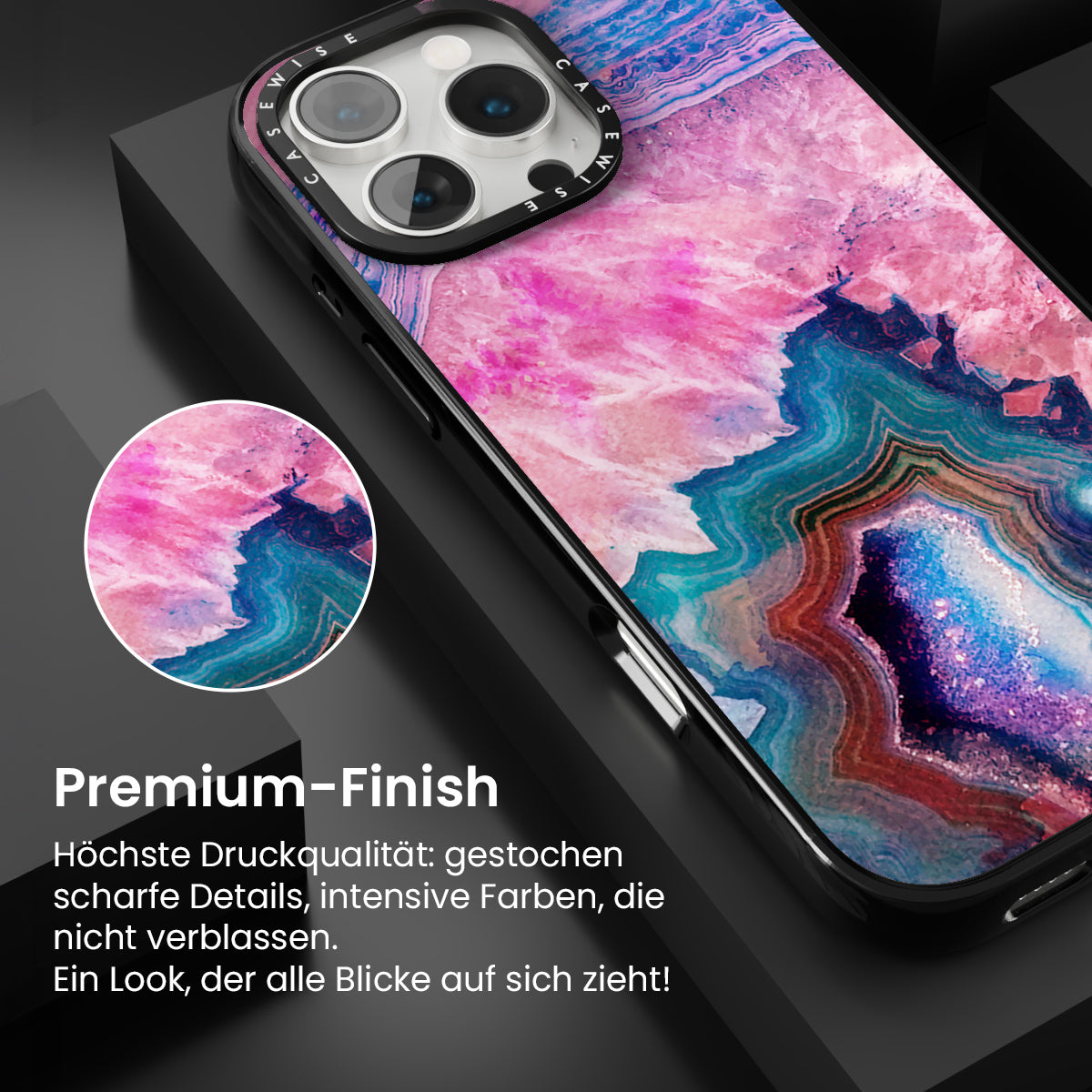 CASEWISE CASEWISE

Premium-Finish

Höchste Druckqualität: gestochen scharfe Details, intensive Farben, die nicht verblassen.
Ein Look, der alle Blicke auf sich zieht!