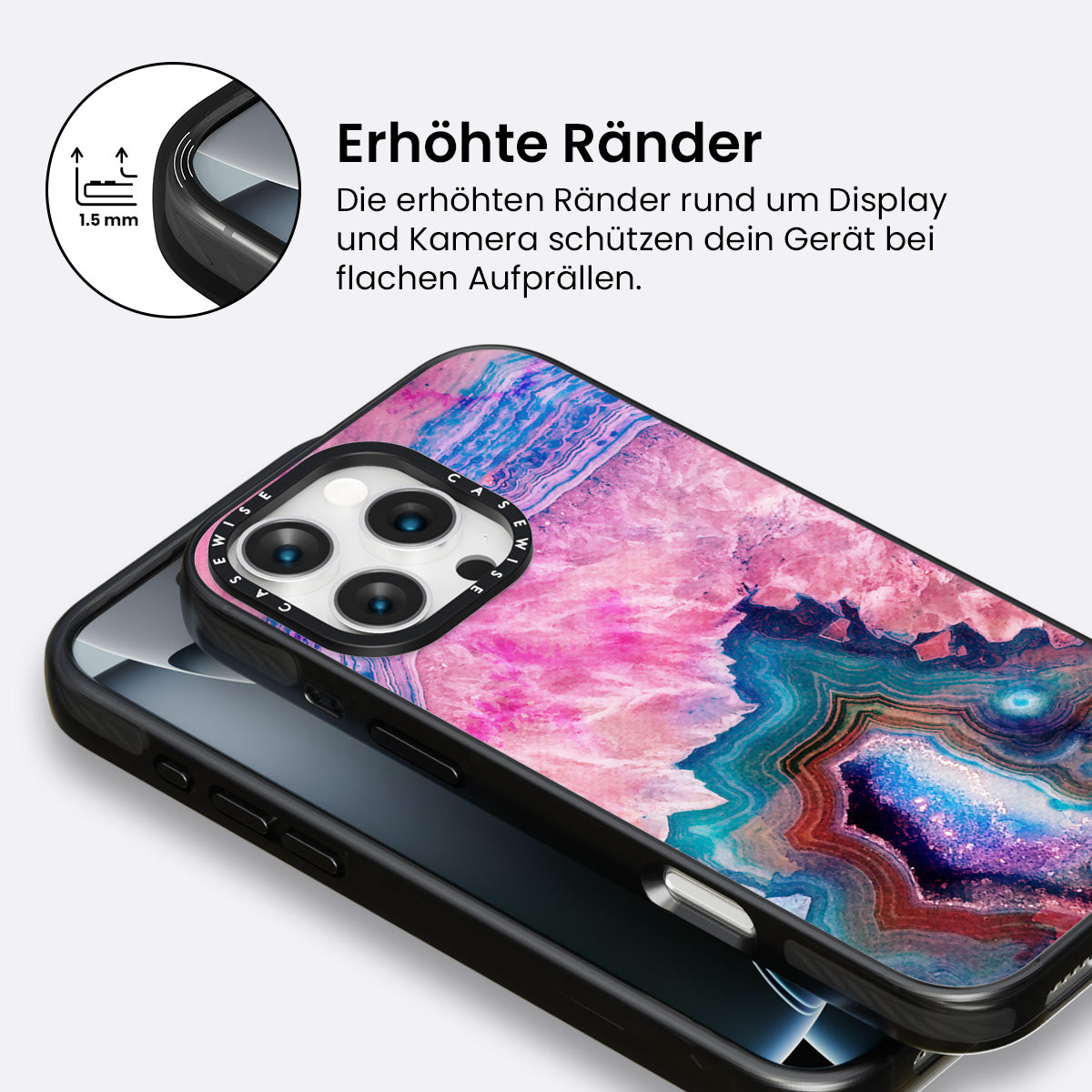 1.5 mm

Erhöhte Ränder

Die erhöhten Ränder rund um Display und Kamera schützen dein Gerät bei flachen Aufprällen.

CASEWISE CASEWISE