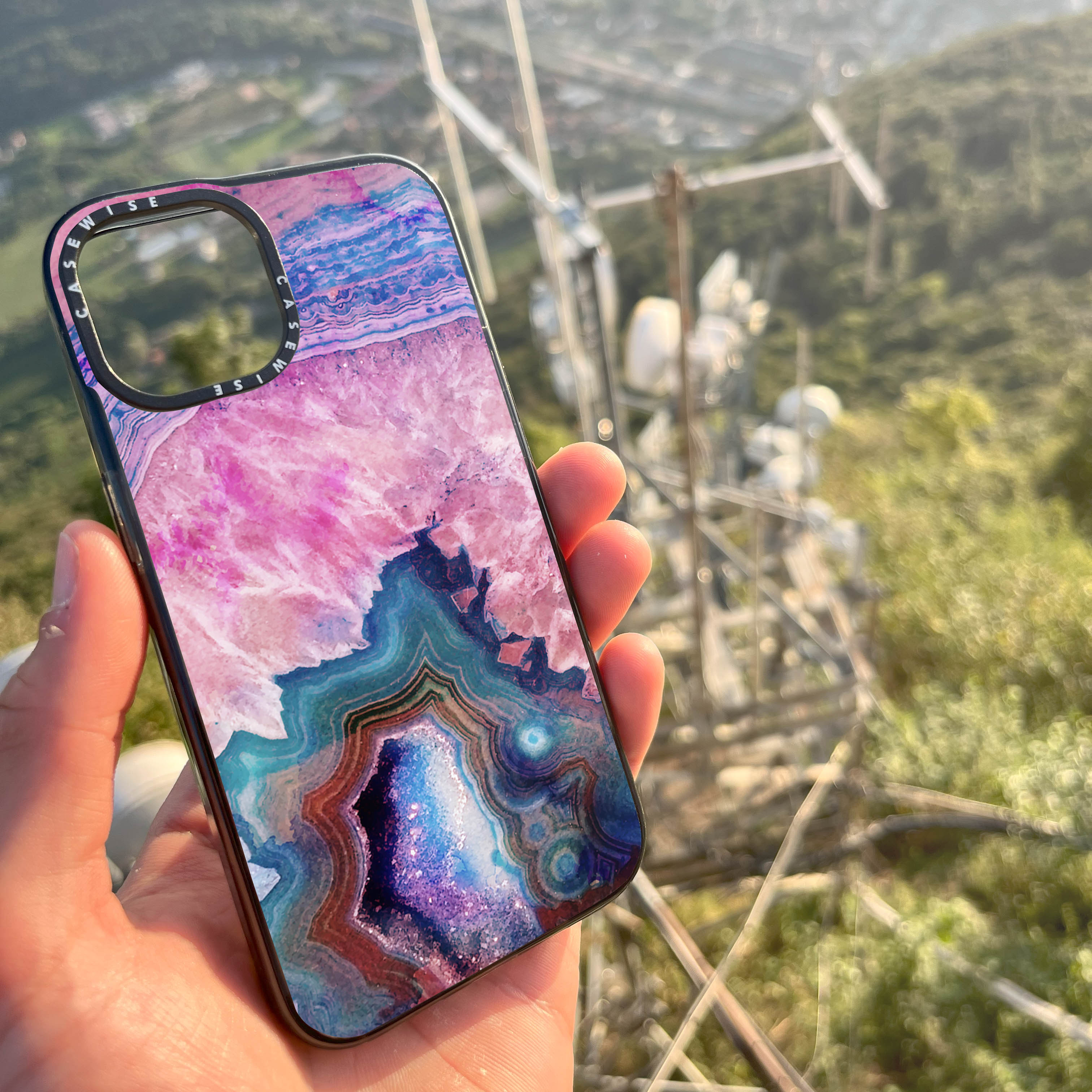 CASEWISE CASEWISE