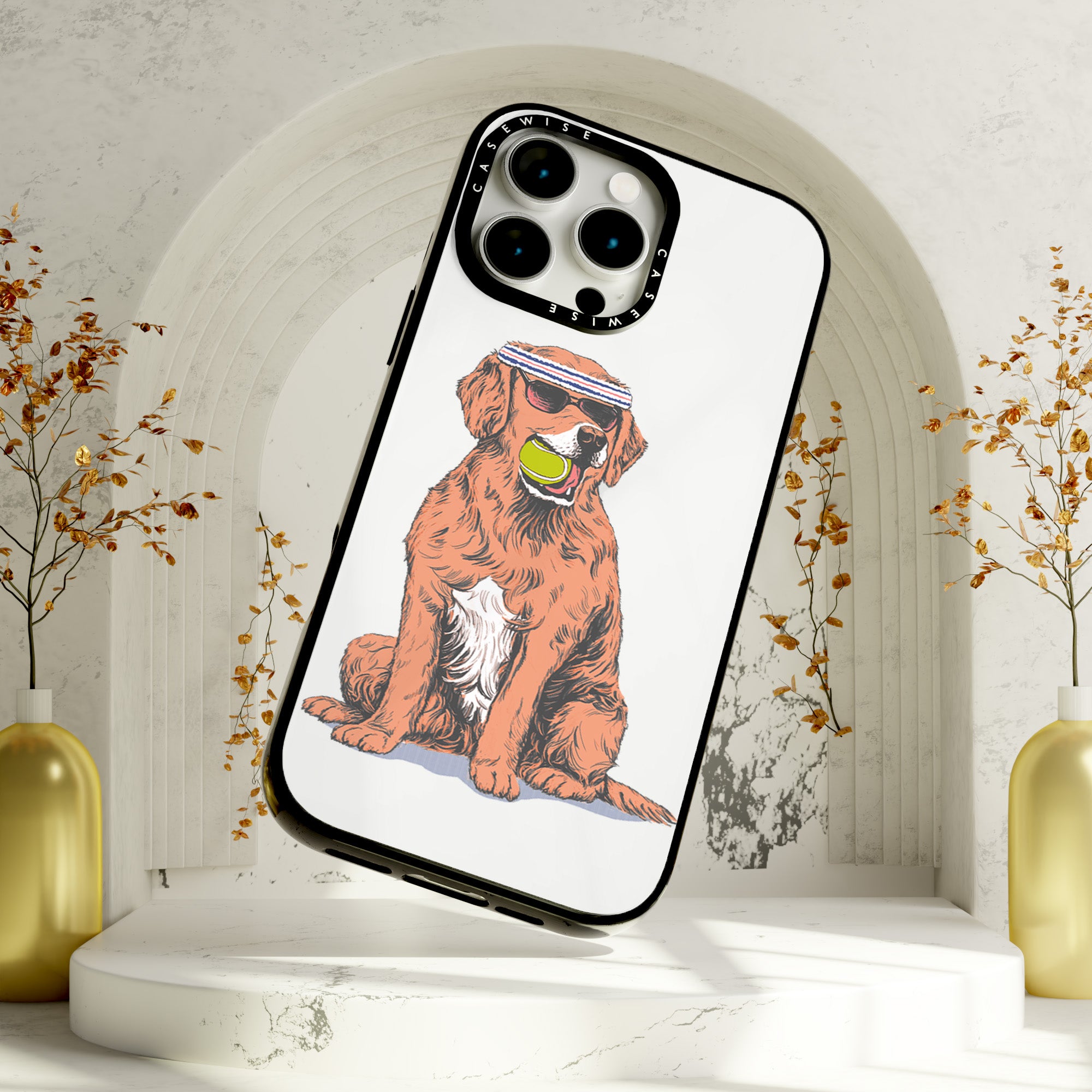 CASEWISE
CASEWISE