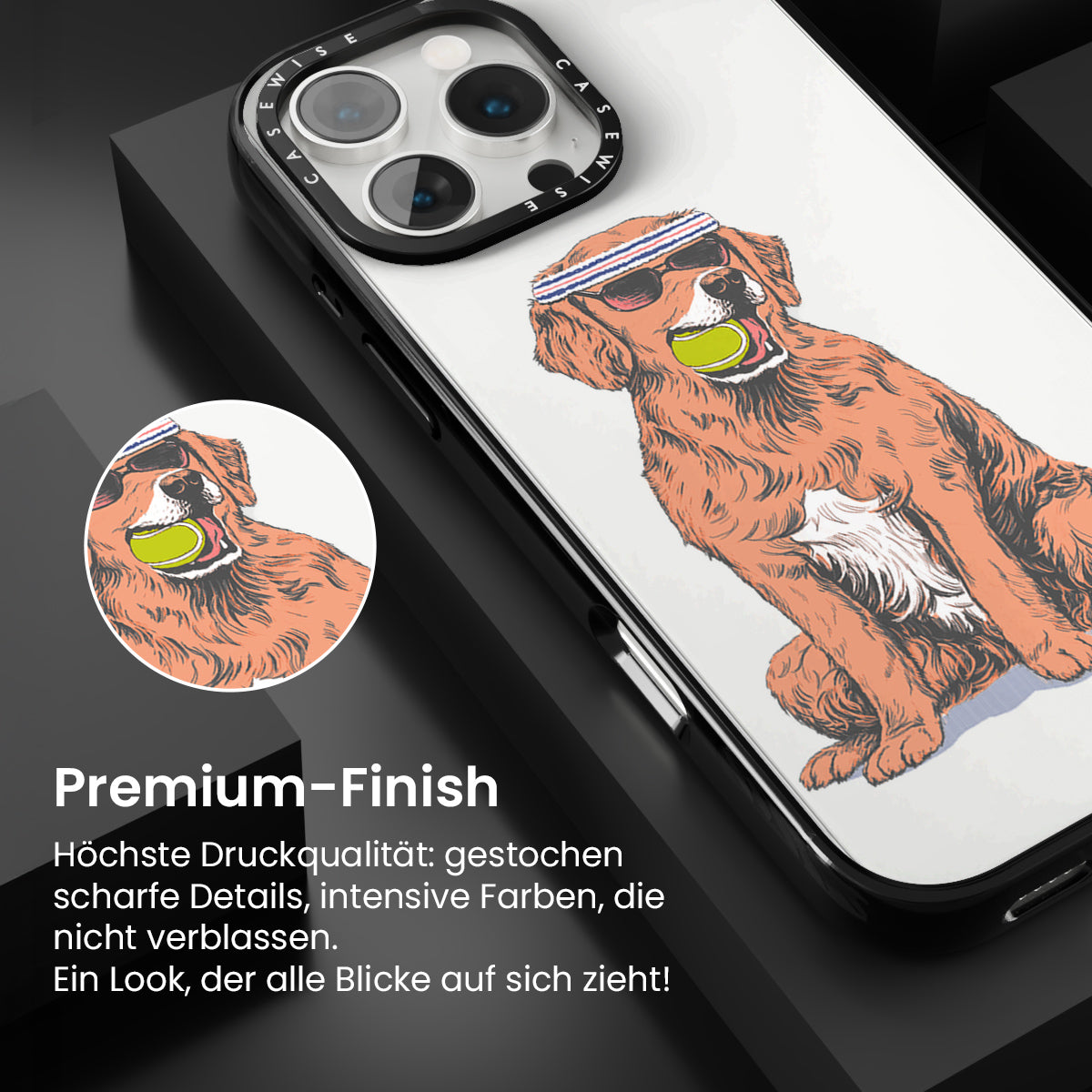 CASEWISE CASEWISE

Premium-Finish

Höchste Druckqualität: gestochen scharfe Details, intensive Farben, die nicht verblassen.
Ein Look, der alle Blicke auf sich zieht!