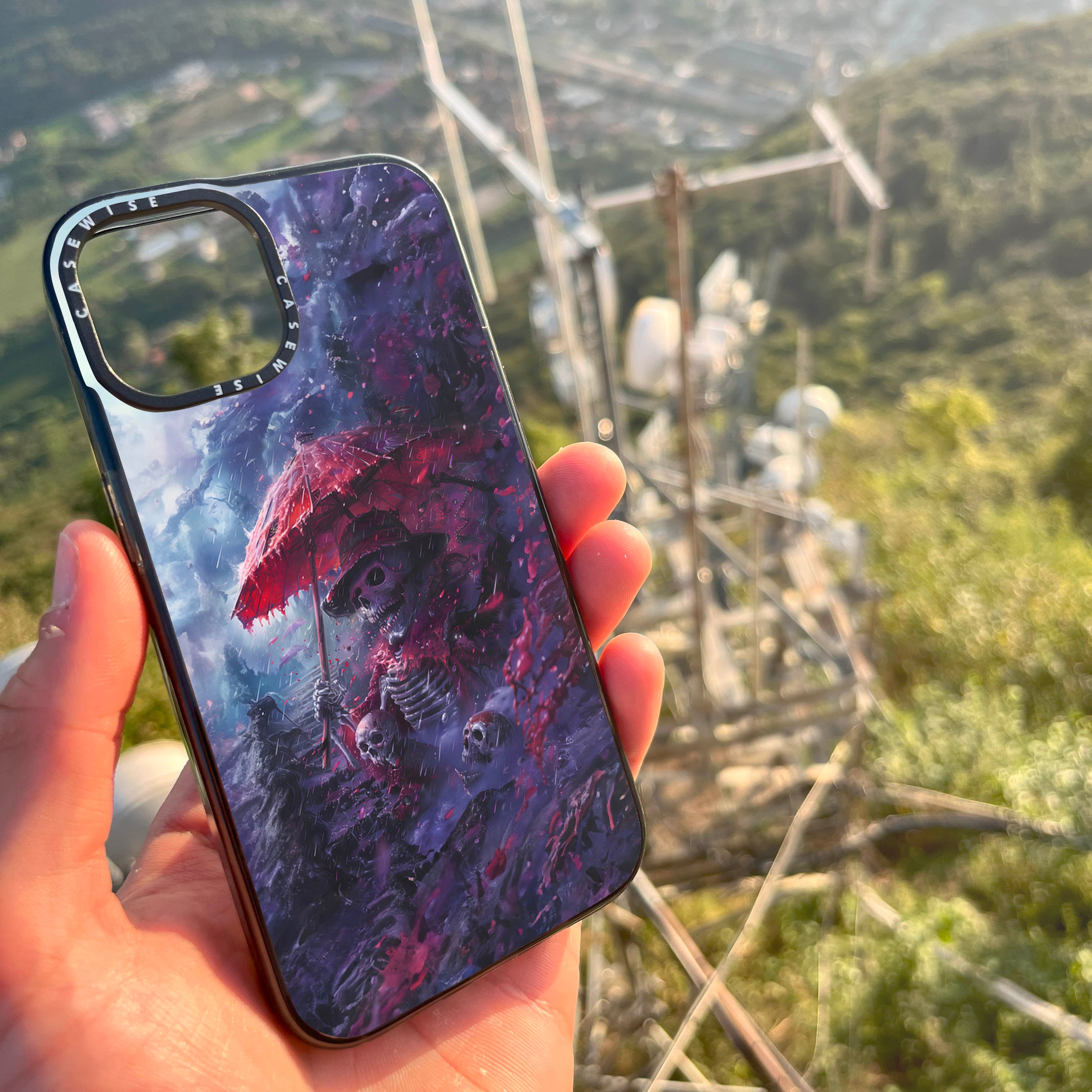 CASEWISE CASEWISE