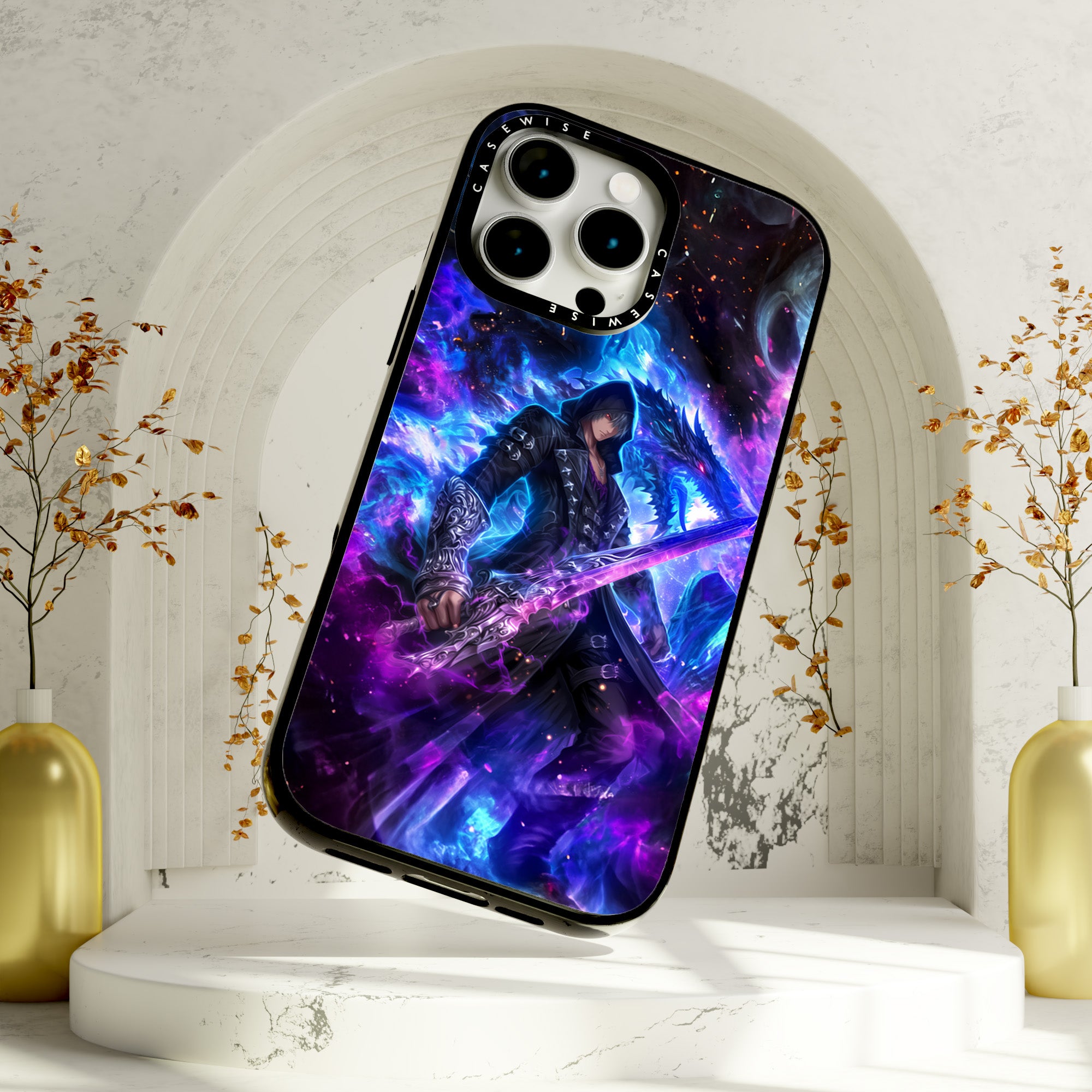 CASEWISE
CASEWISE