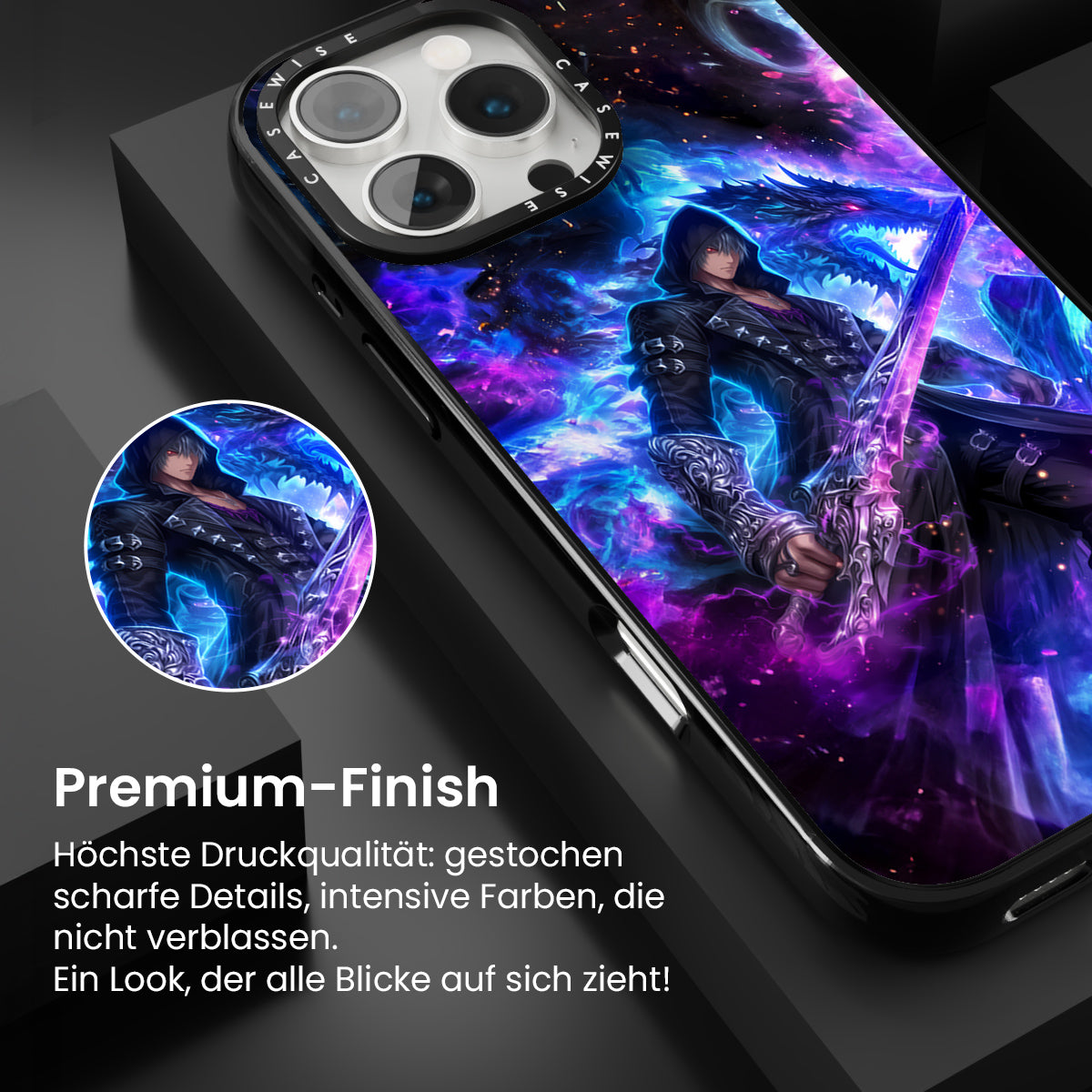 CASEWISE CASEWISE

Premium-Finish

Höchste Druckqualität: gestochen scharfe Details, intensive Farben, die nicht verblassen.
Ein Look, der alle Blicke auf sich zieht!