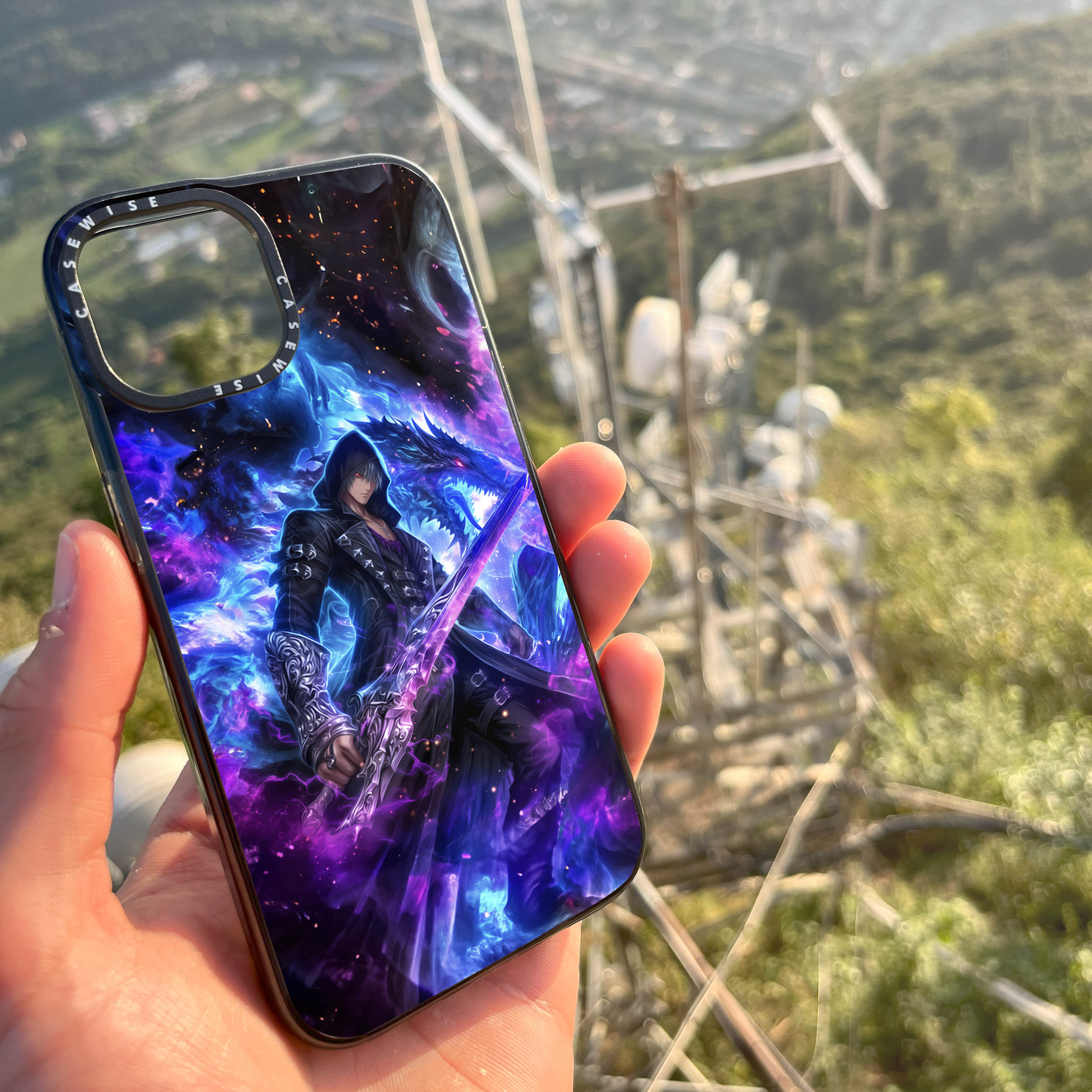 CASEWISE CASEWISE