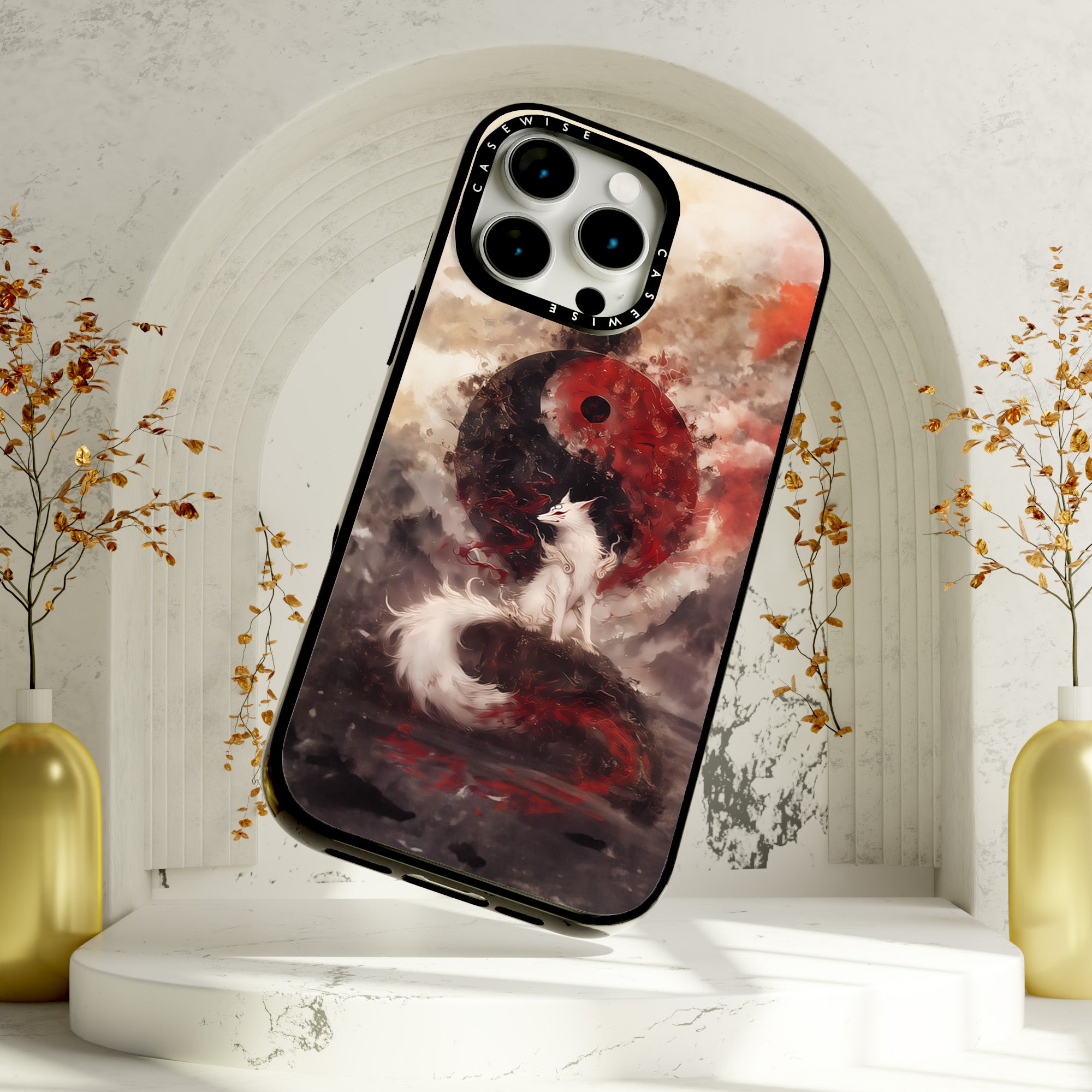 CASEWISE
CASEWISE