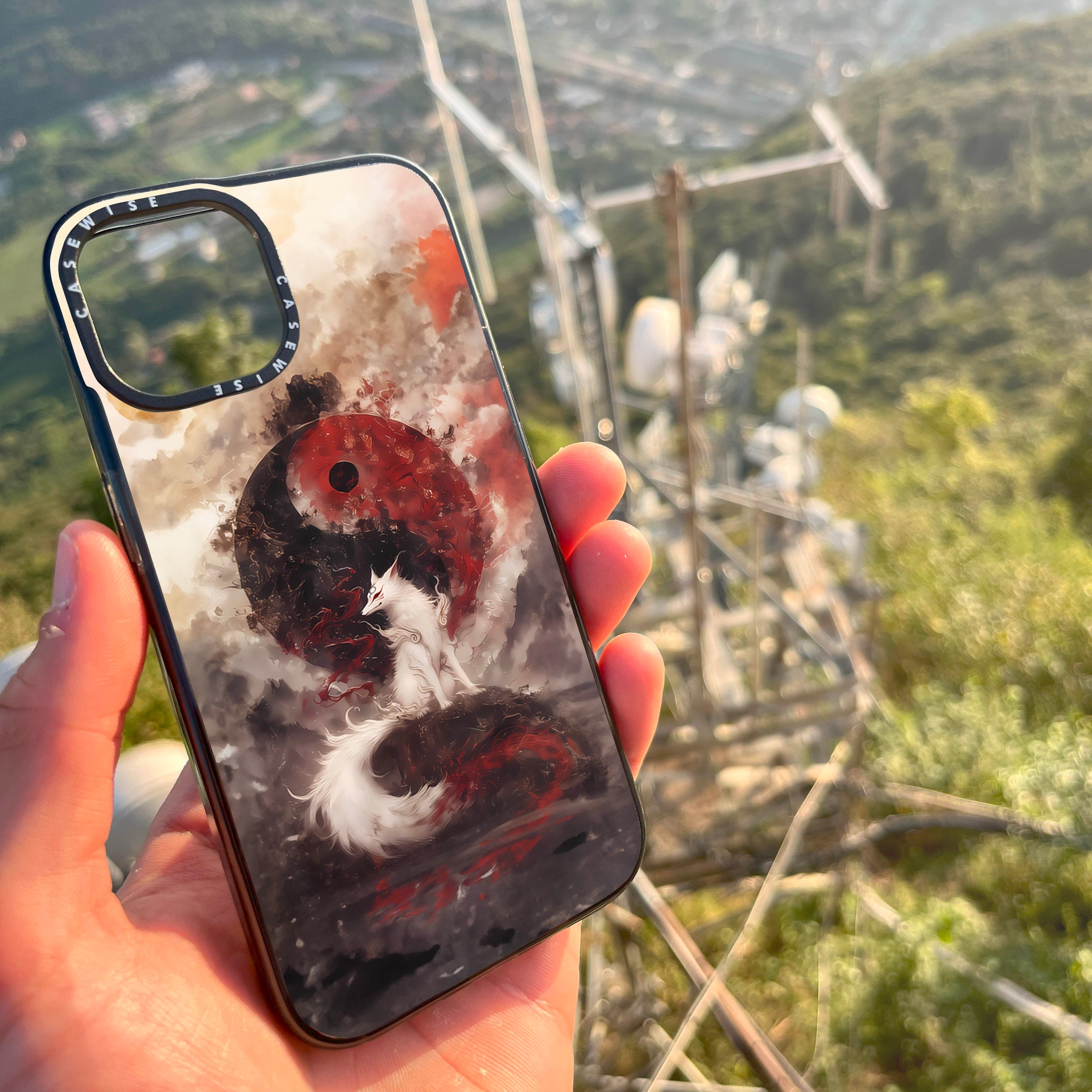 CASEWISE CASEWISE