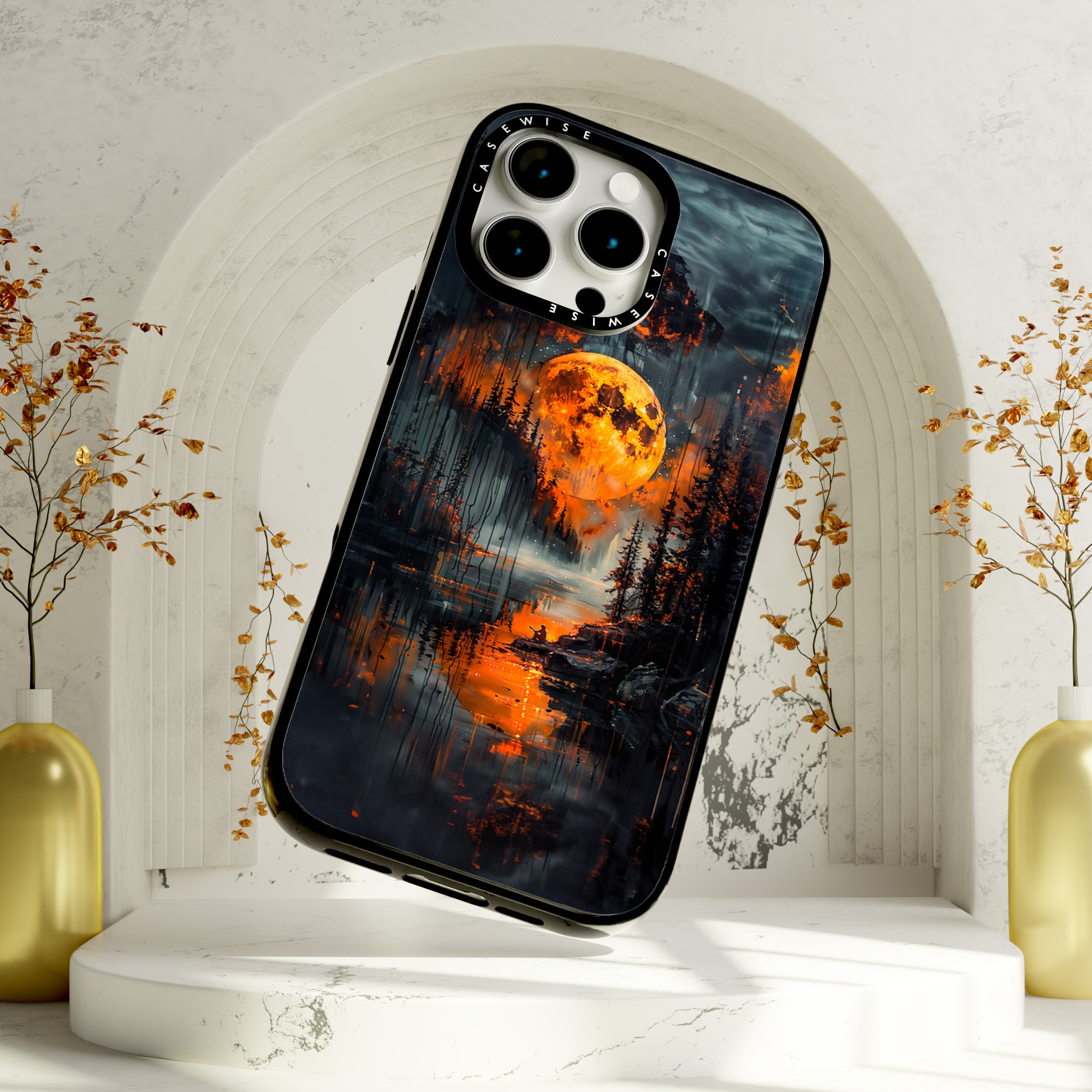 CASEWISE
CASEWISE