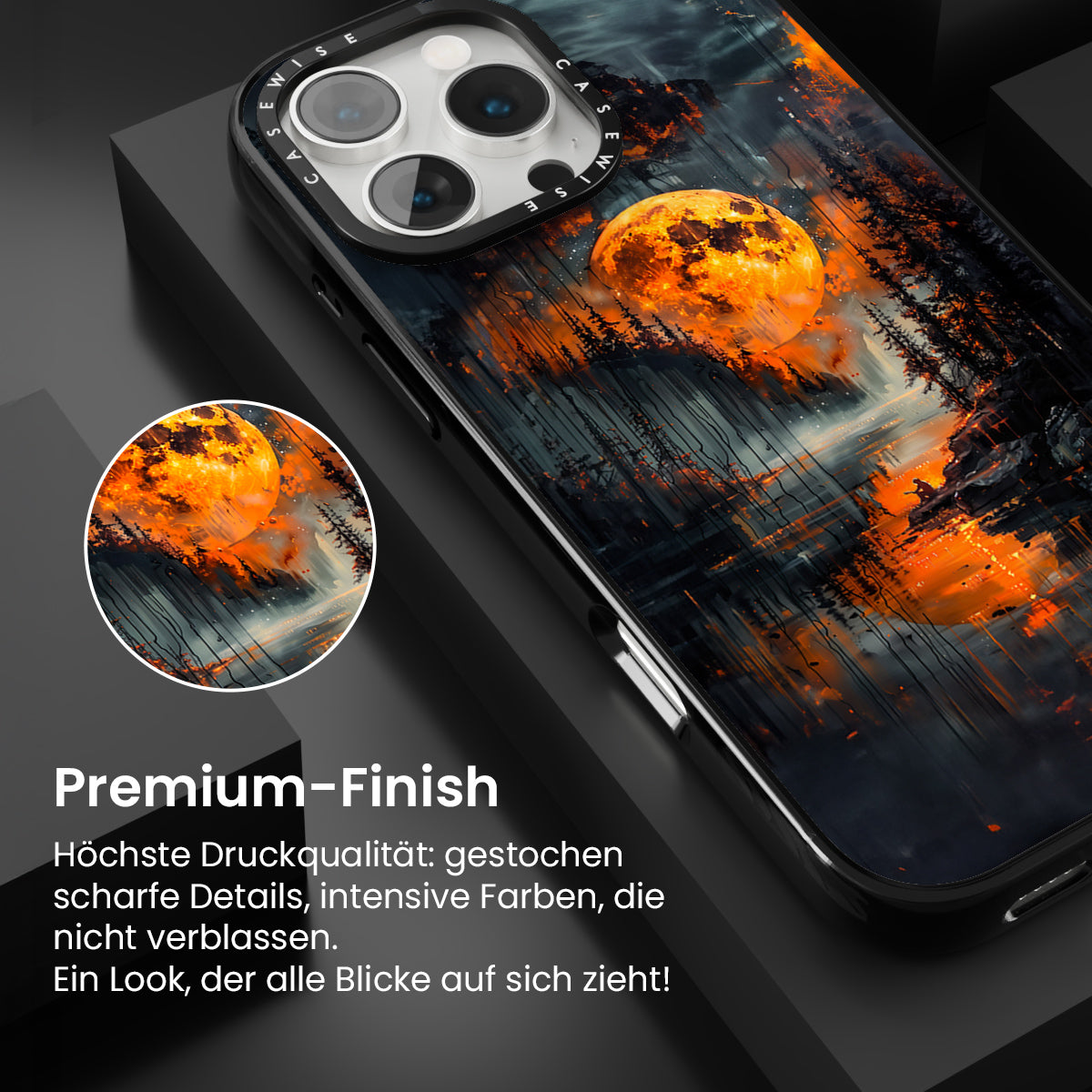 CASEWISE CASEWISE

Premium-Finish

Höchste Druckqualität: gestochen scharfe Details, intensive Farben, die nicht verblassen.
Ein Look, der alle Blicke auf sich zieht!