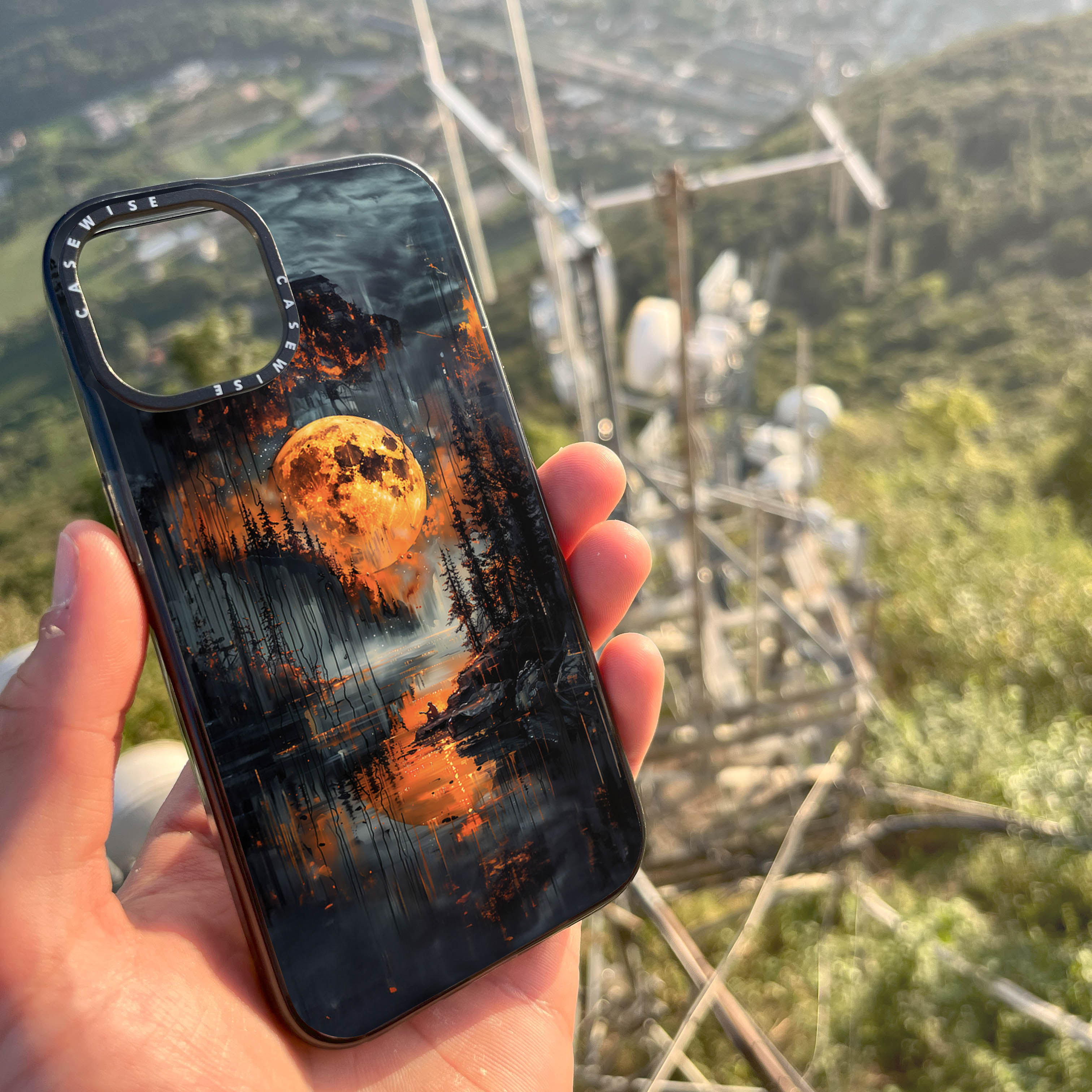 CASEWISE CASEWISE